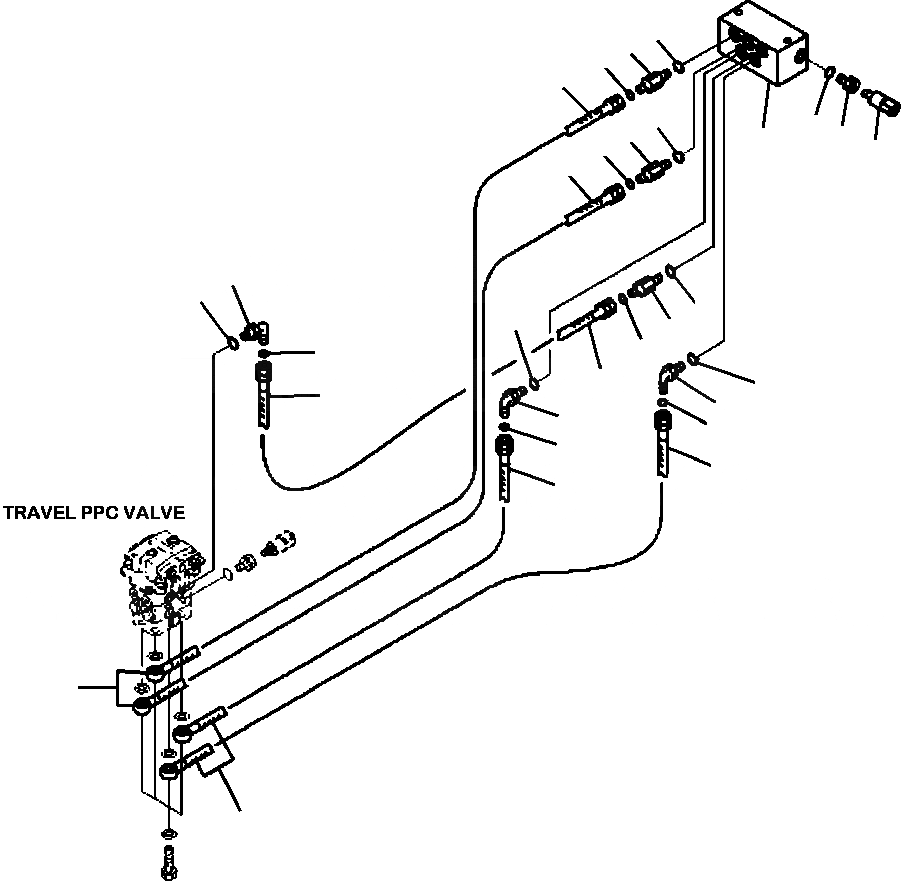 TRAVEL PPC VALVE