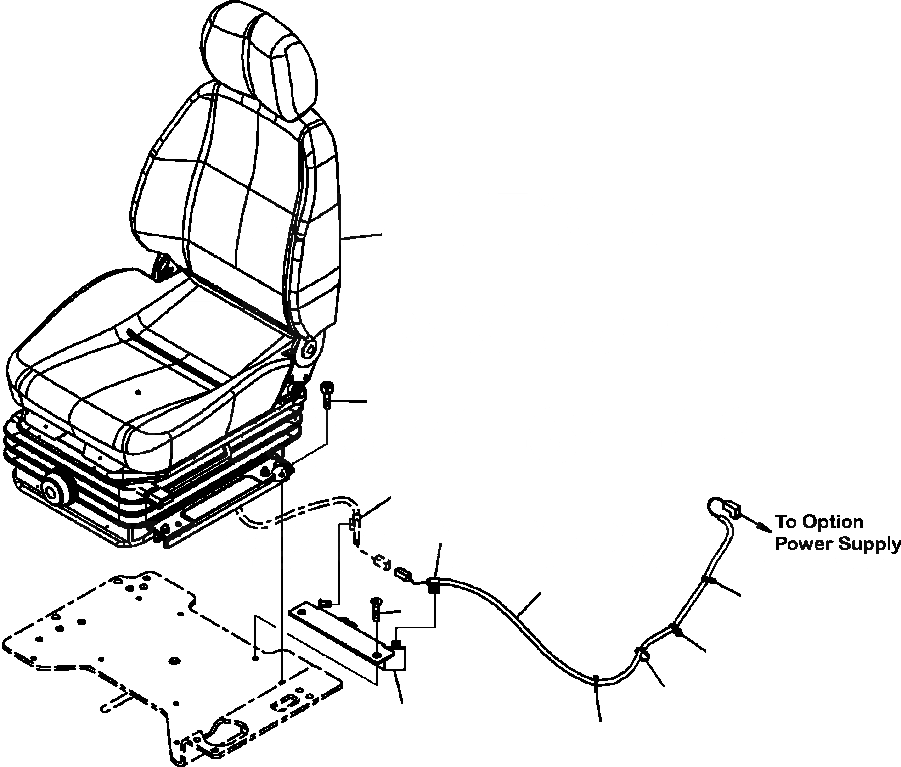 To Option
Power Supply