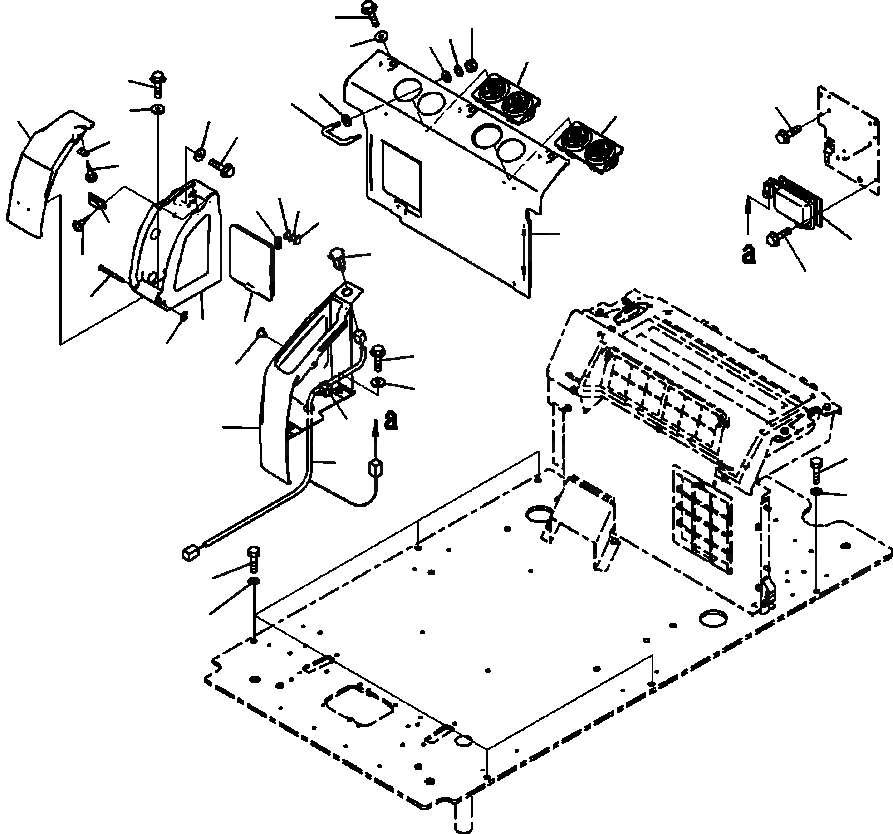 a

a