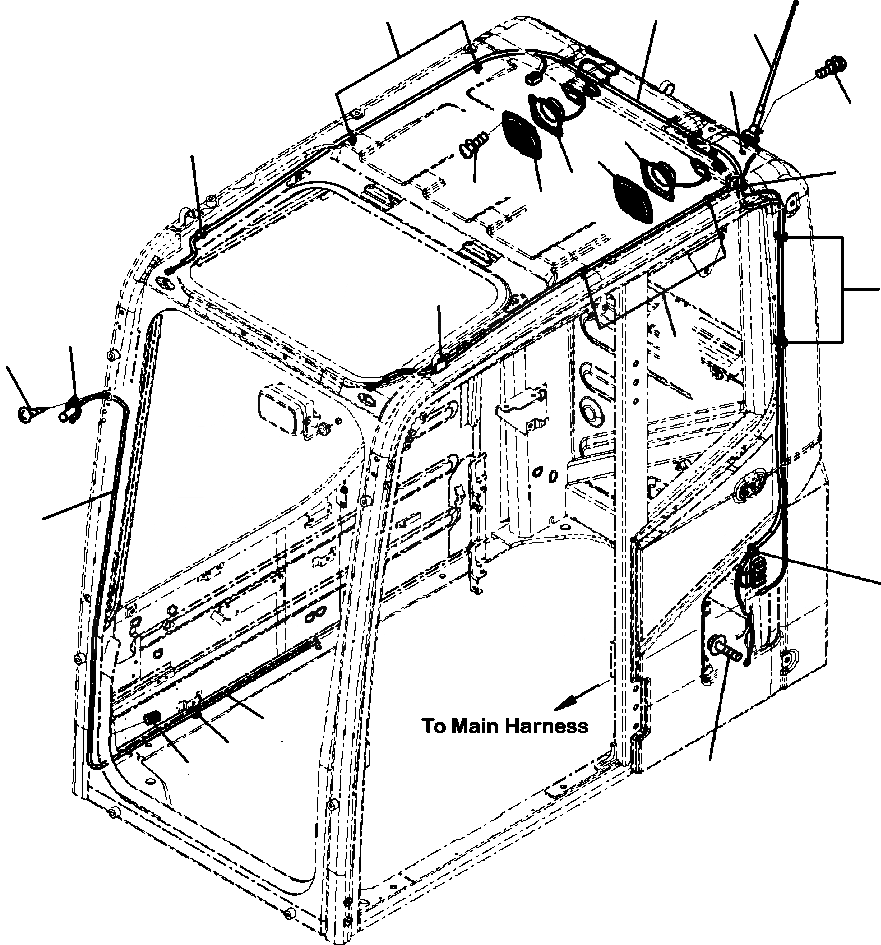 To Main Harness