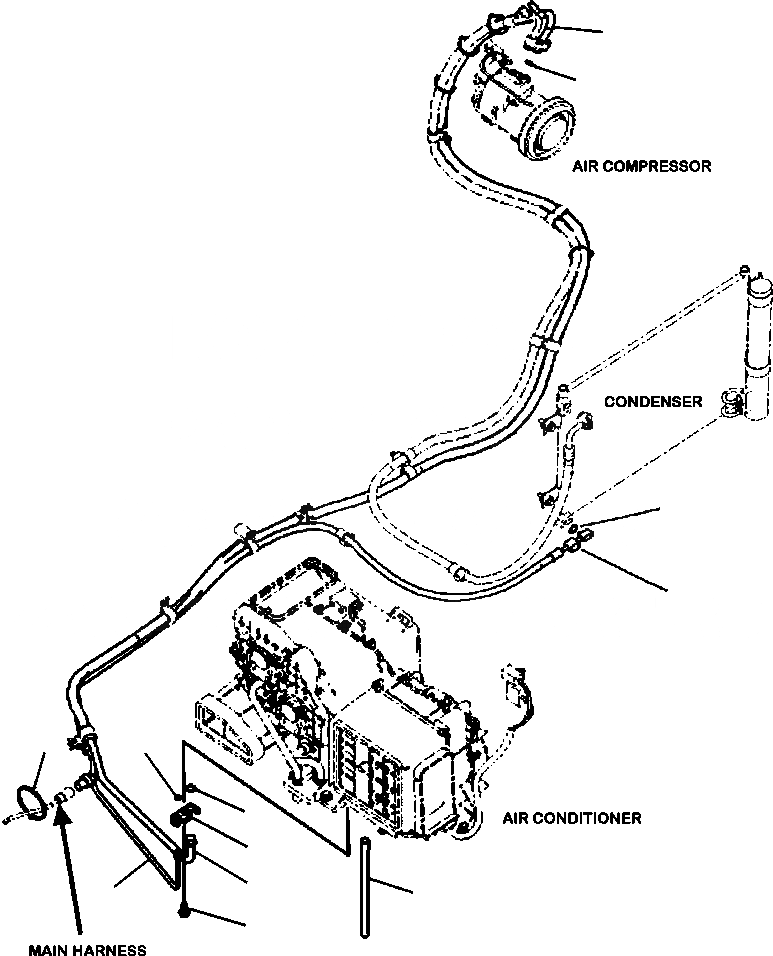 AIR COMPRESSOR

CONDENSER

AIR CONDITIONER

MAIN HARNESS