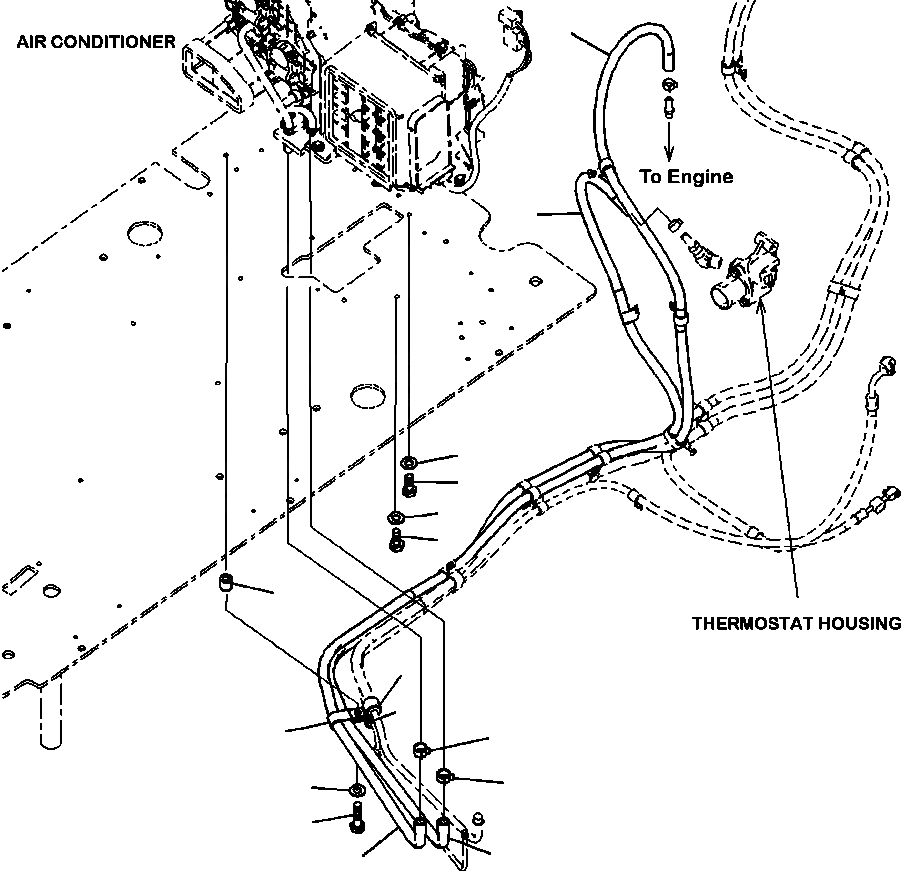 AIR CONDITIONER

To Engine

THERMOSTAT HOUSING