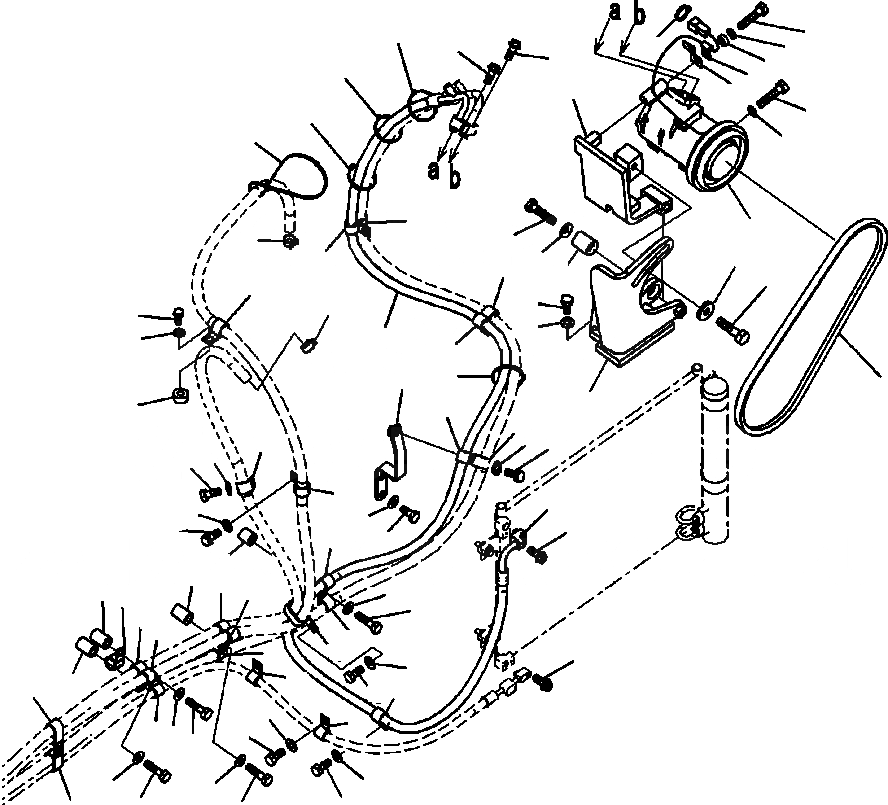 a b

a b