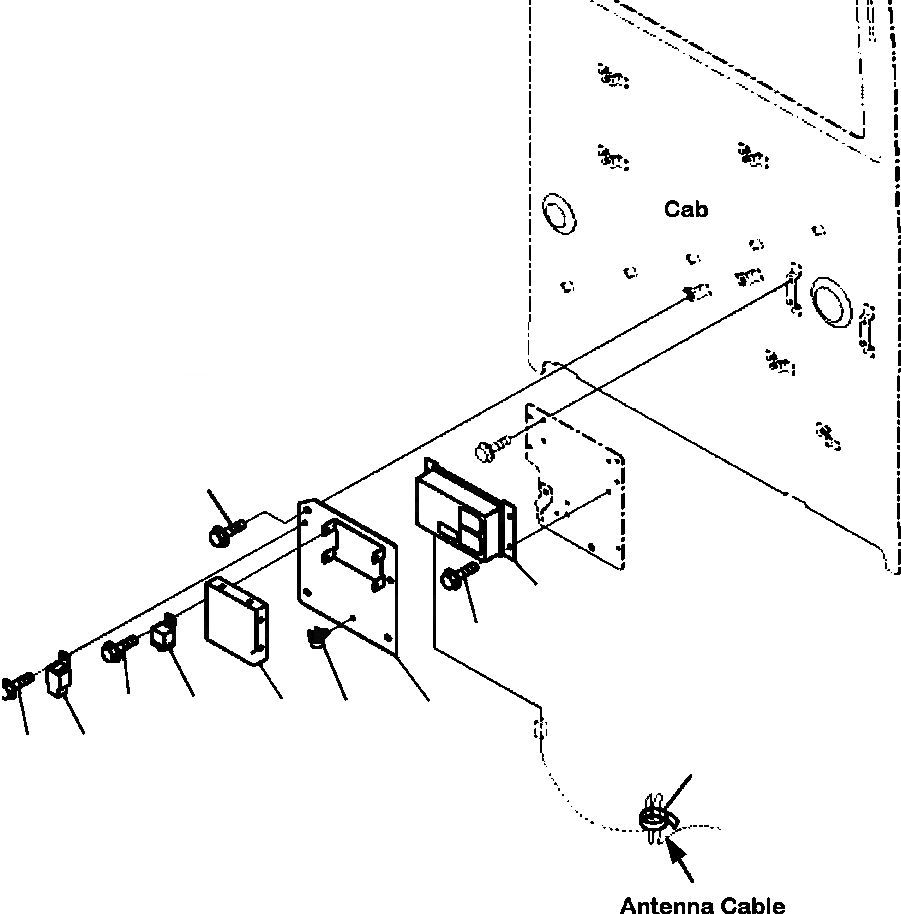 Cab

Antenna Cable