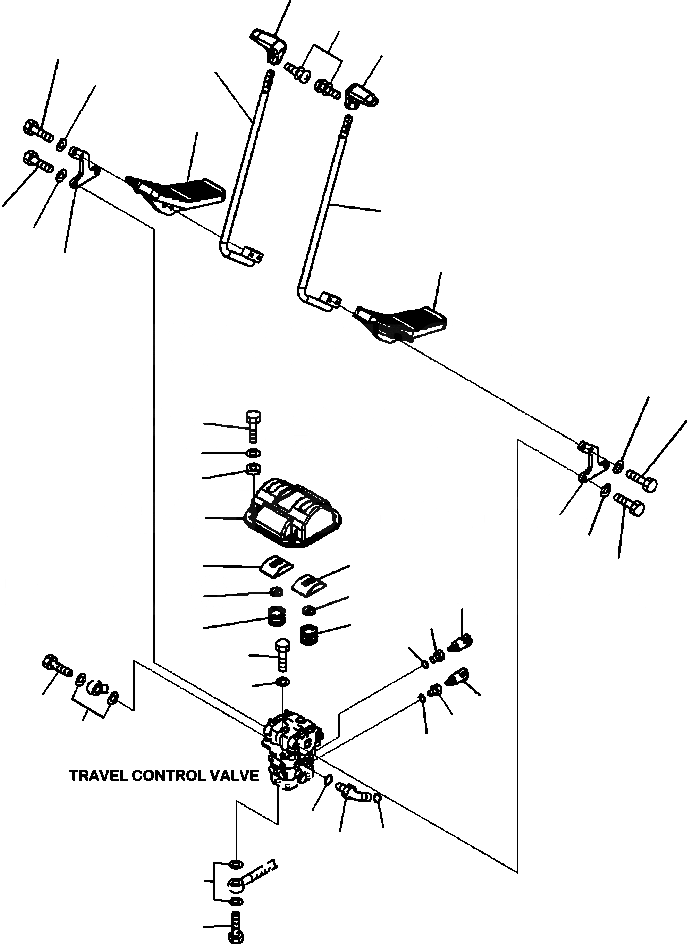 TRAVEL CONTROL VALVE