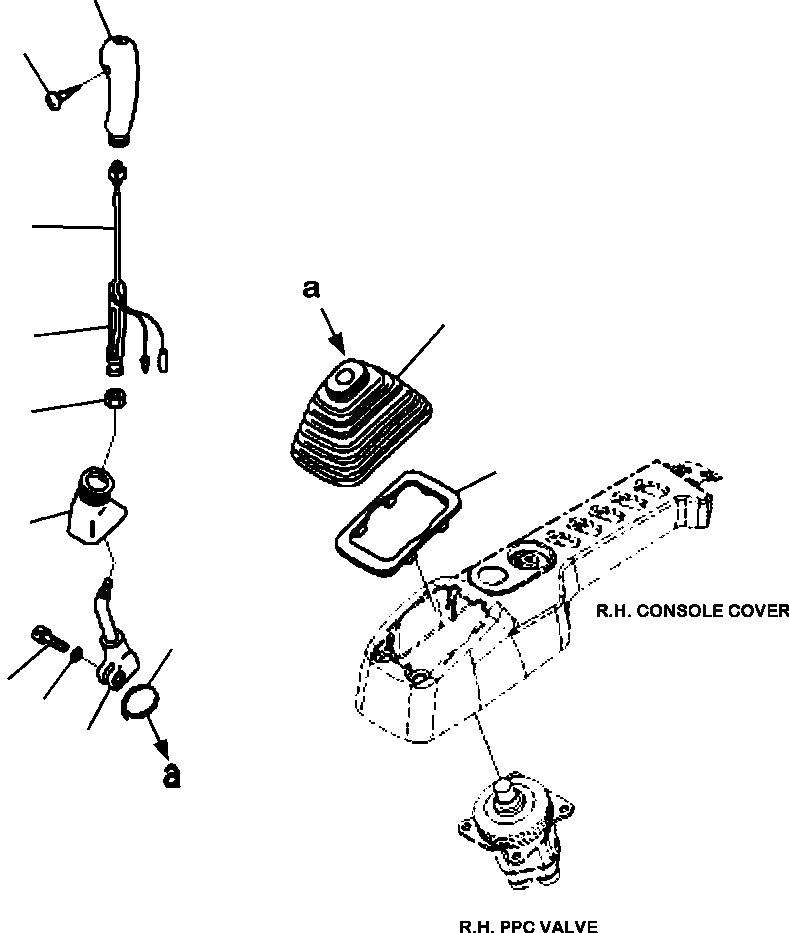 a

R.H. CONSOLE COVER

a

R.H. PPC VALVE