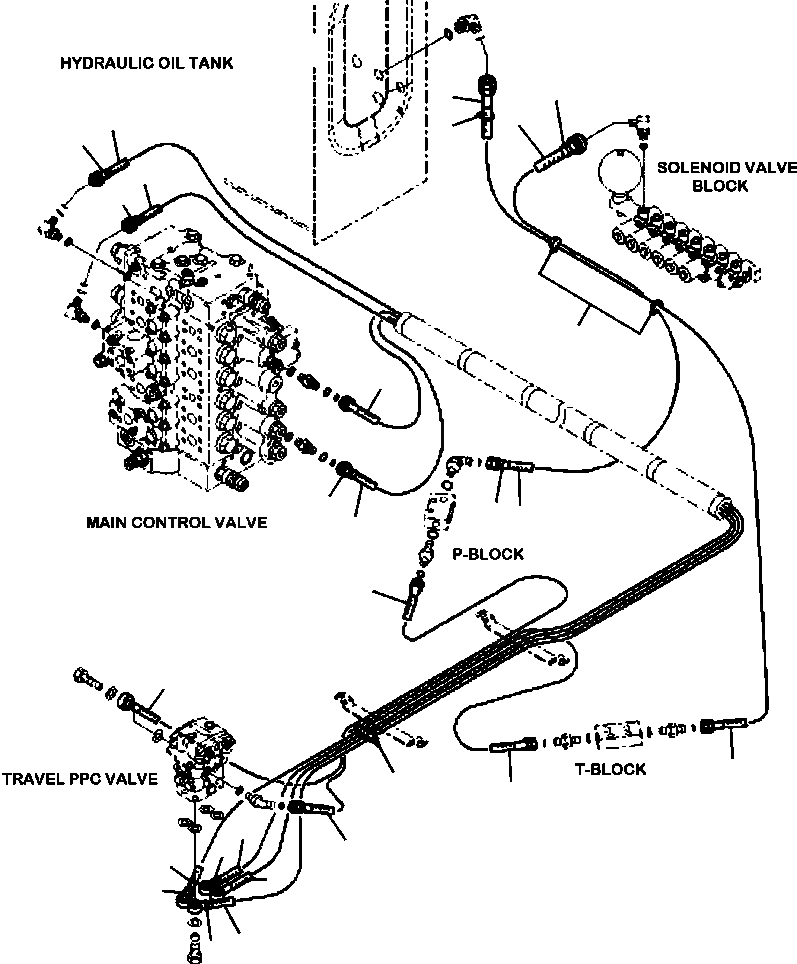 HYDRAULIC OIL TANK

SOLENOID VALVE BLOCK

MAIN CONTROL VALVE

P-BLOCK

TRAVEL PPC VALVE

T-BLOCK