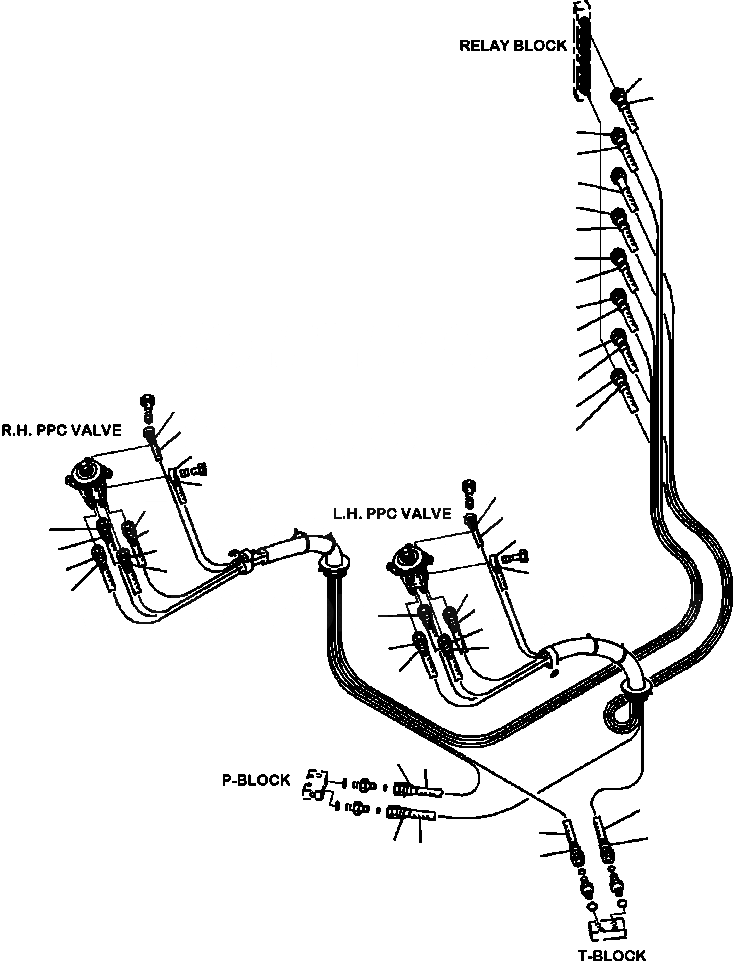 RELAY BLOCK

R.H. PPC VALVE

L.H. PPC VALVE

P-BLOCK

T-BLOCK