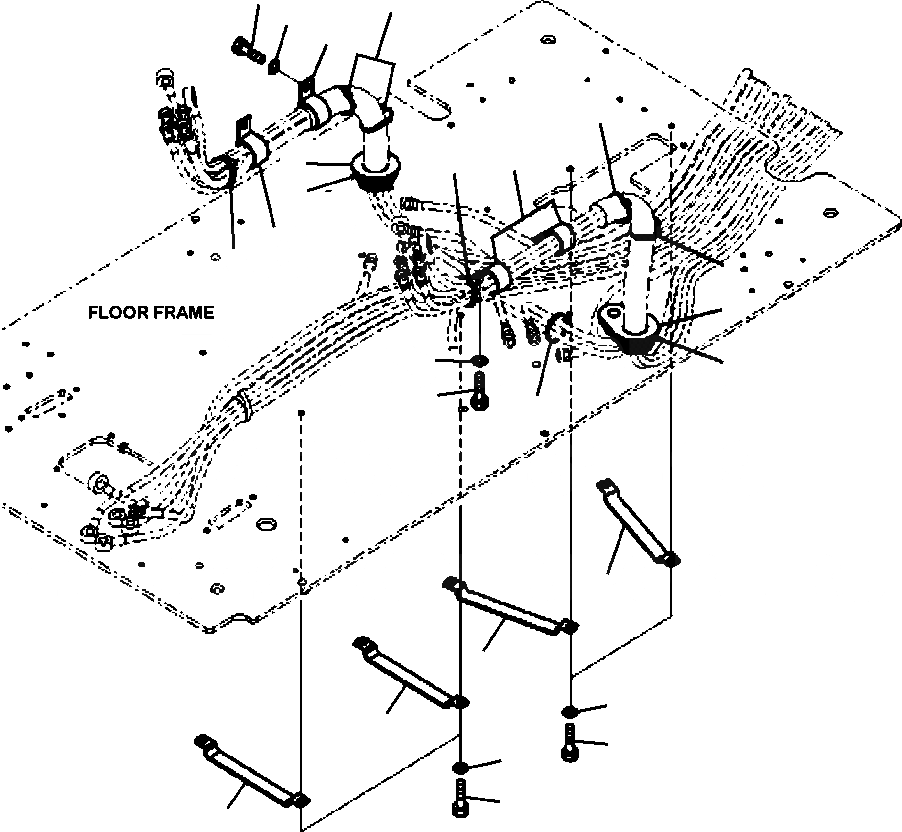 FLOOR FRAME