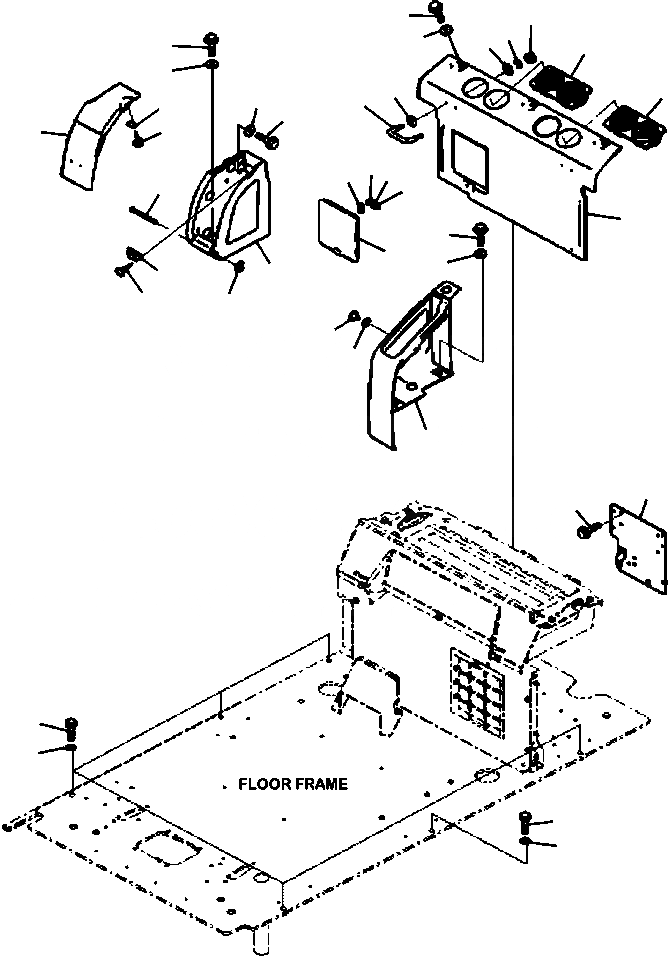 FLOOR FRAME