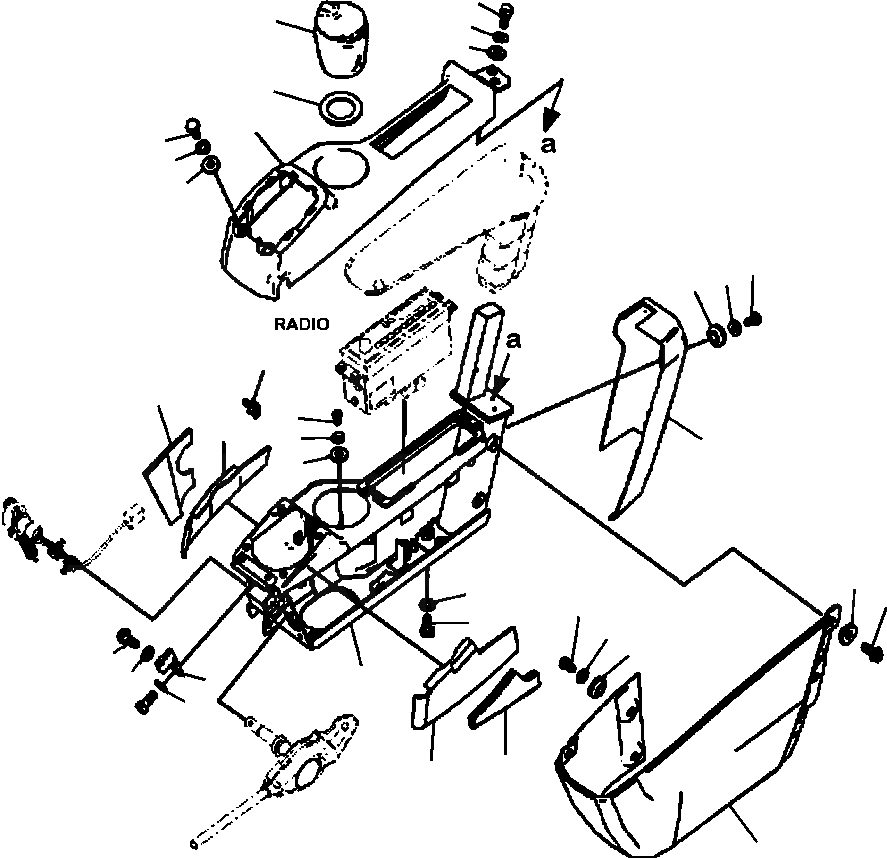 a

RADIO

a