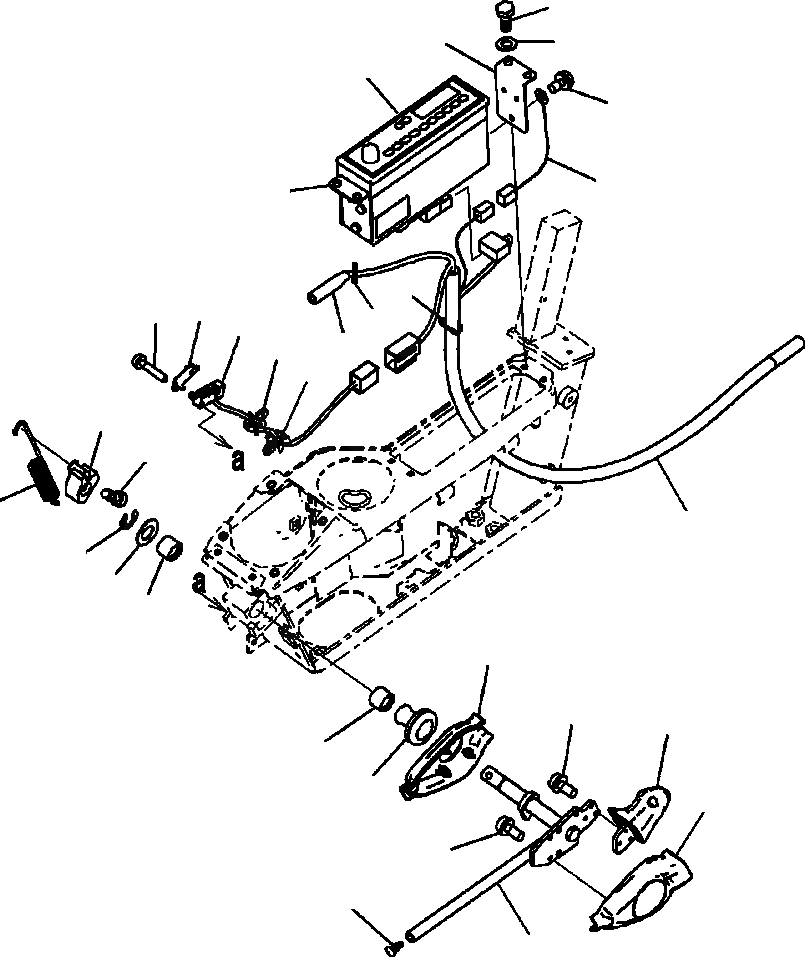 a

a