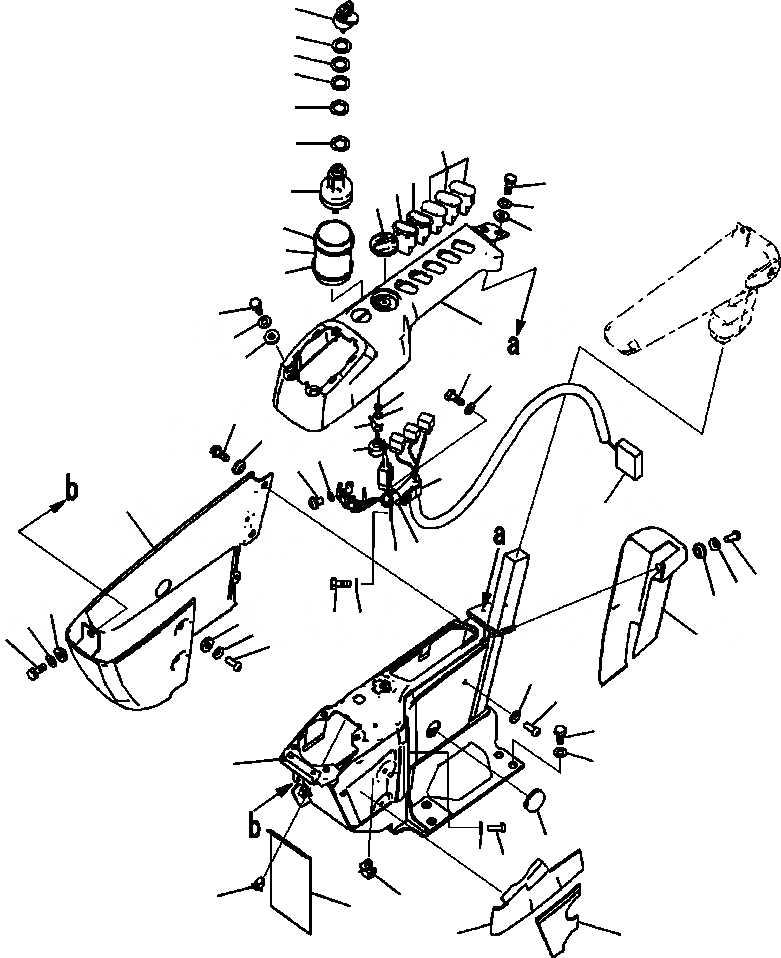 a

b

a

b