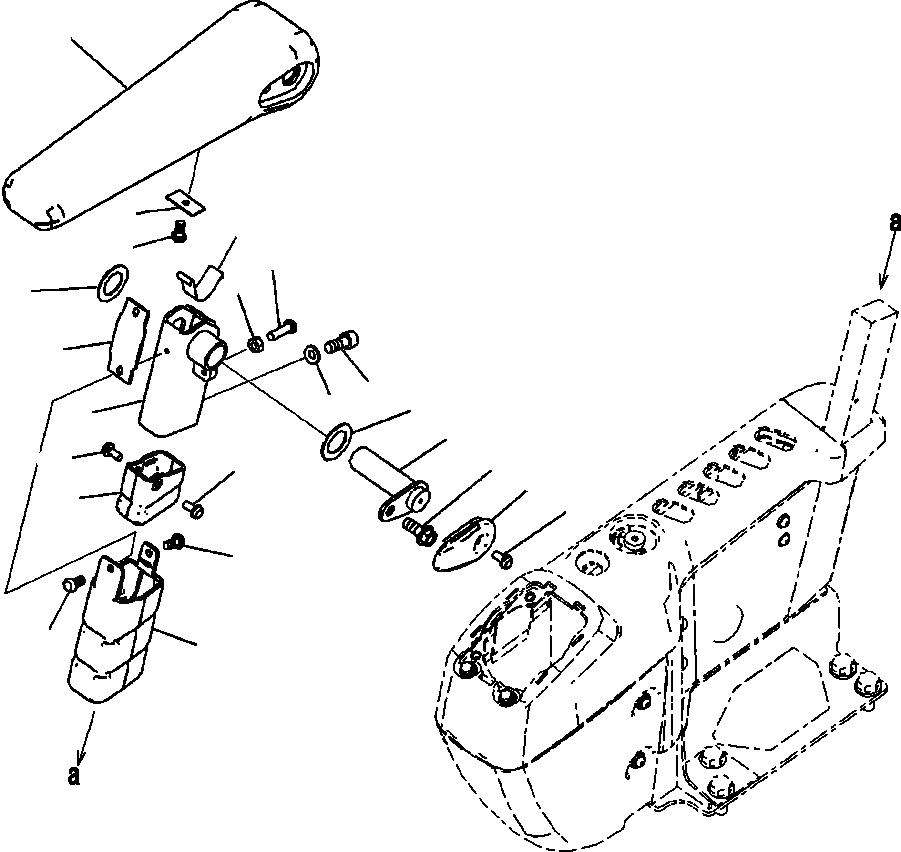 a

a