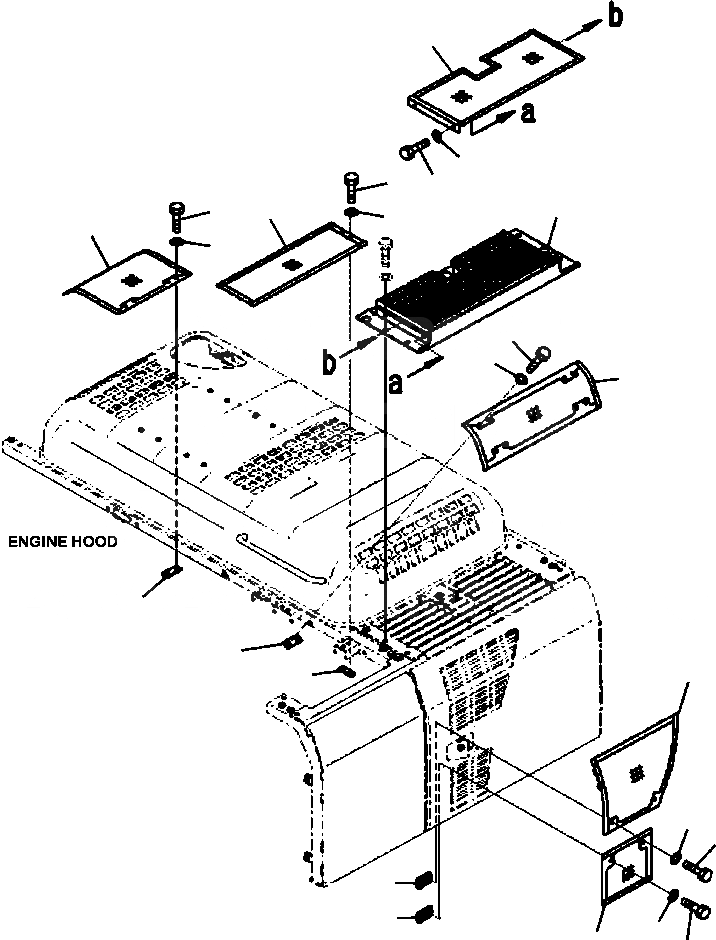 b
a
b
a
ENGINE HOOD