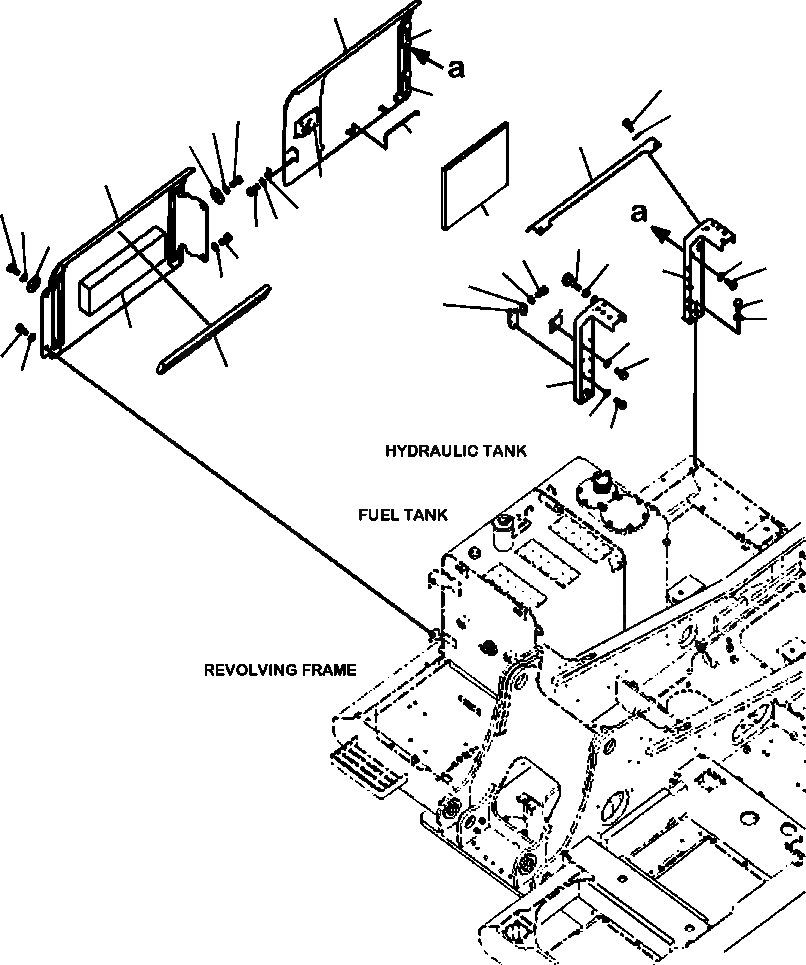 a

a

HYDRAULIC TANK

FUEL TANK

REVOLVING FRAME