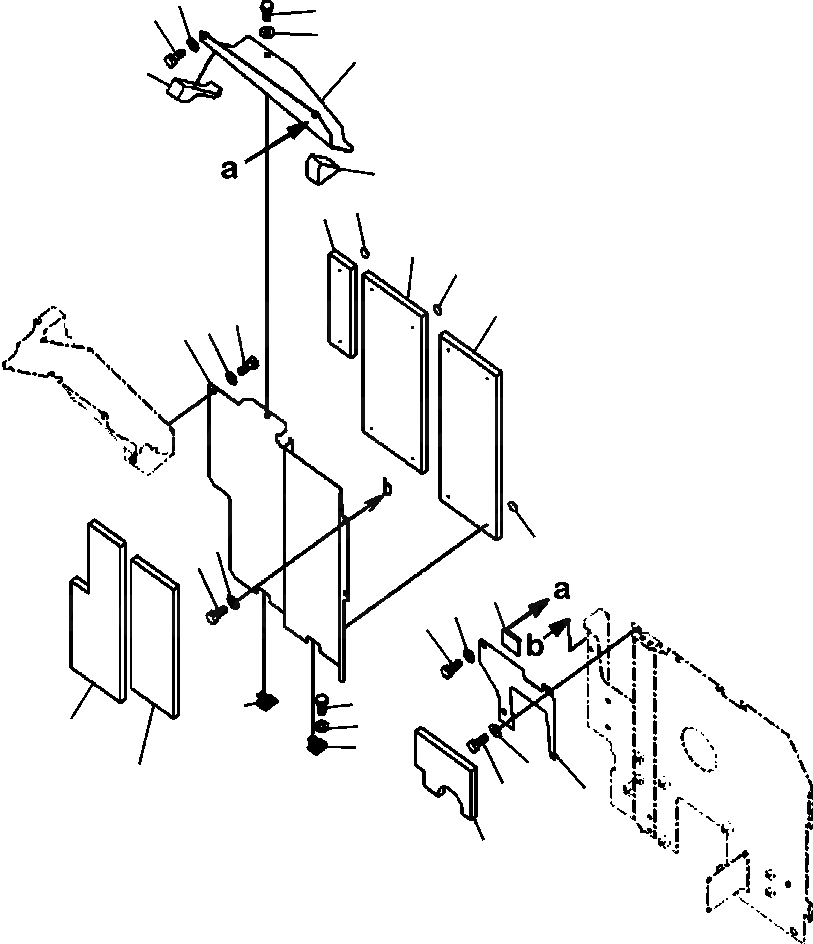 a

a

b