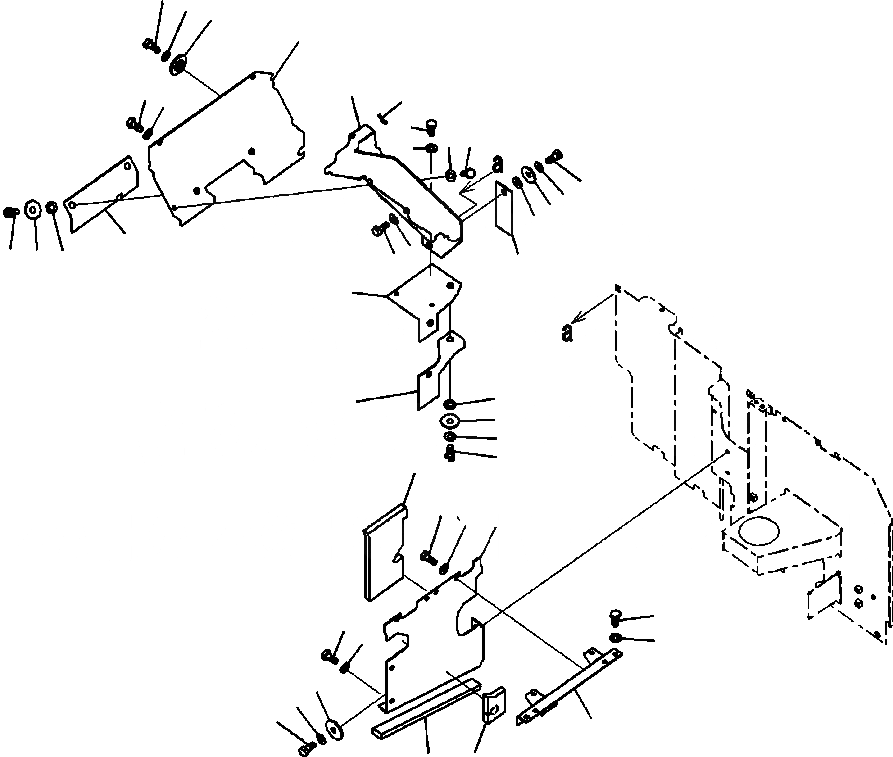 a

a