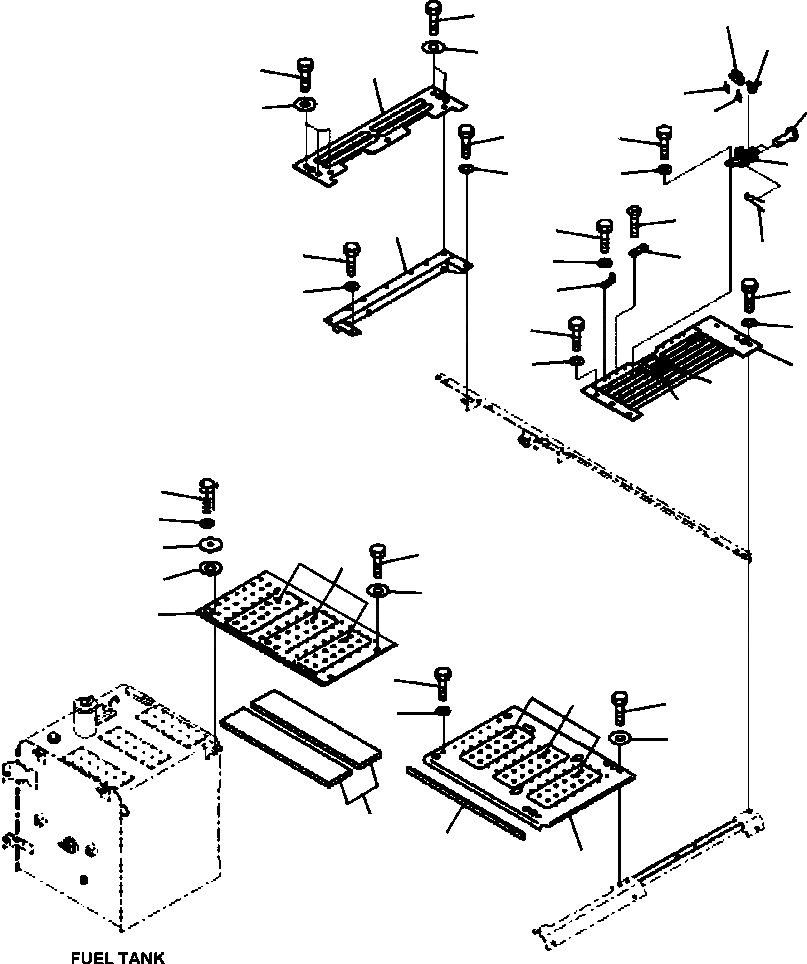 FUEL TANK