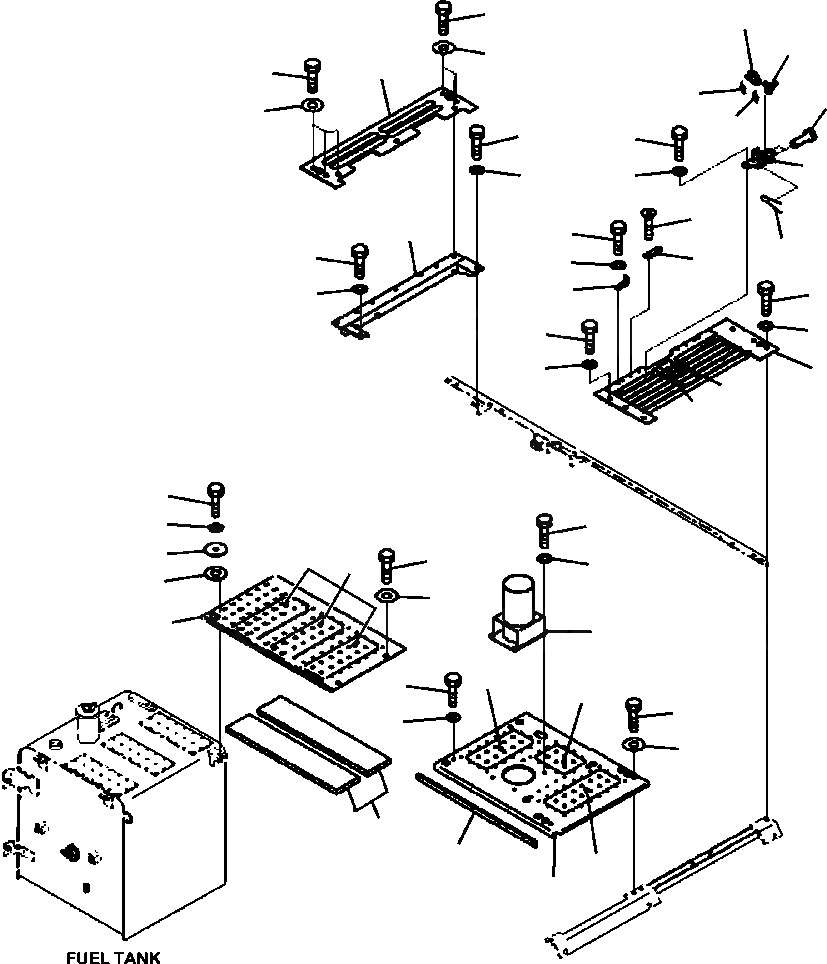 FUEL TANK