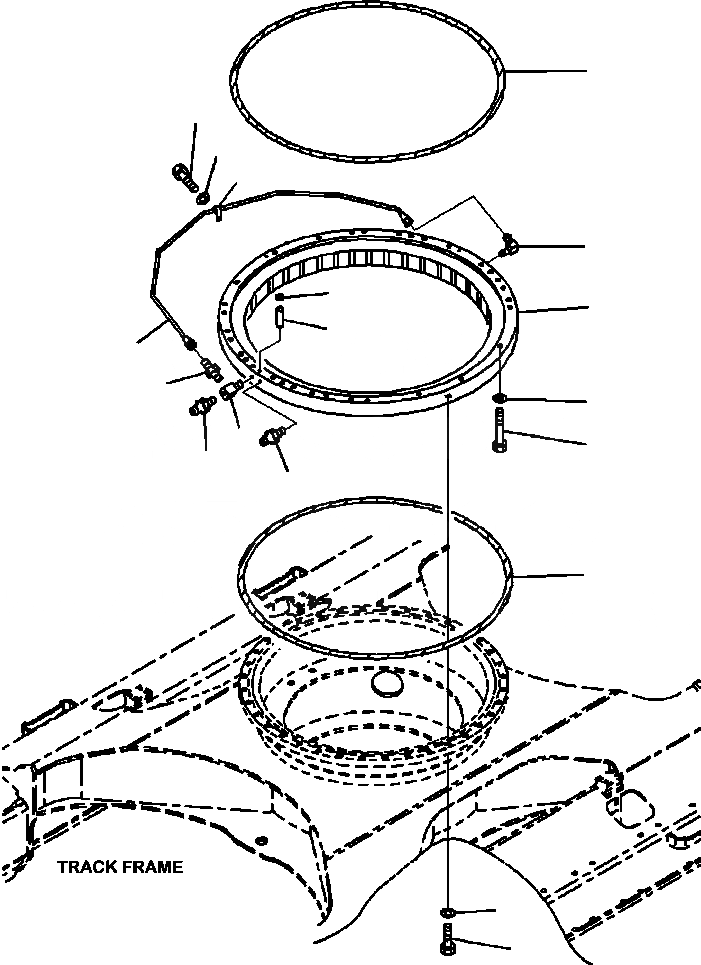 TRACK FRAME