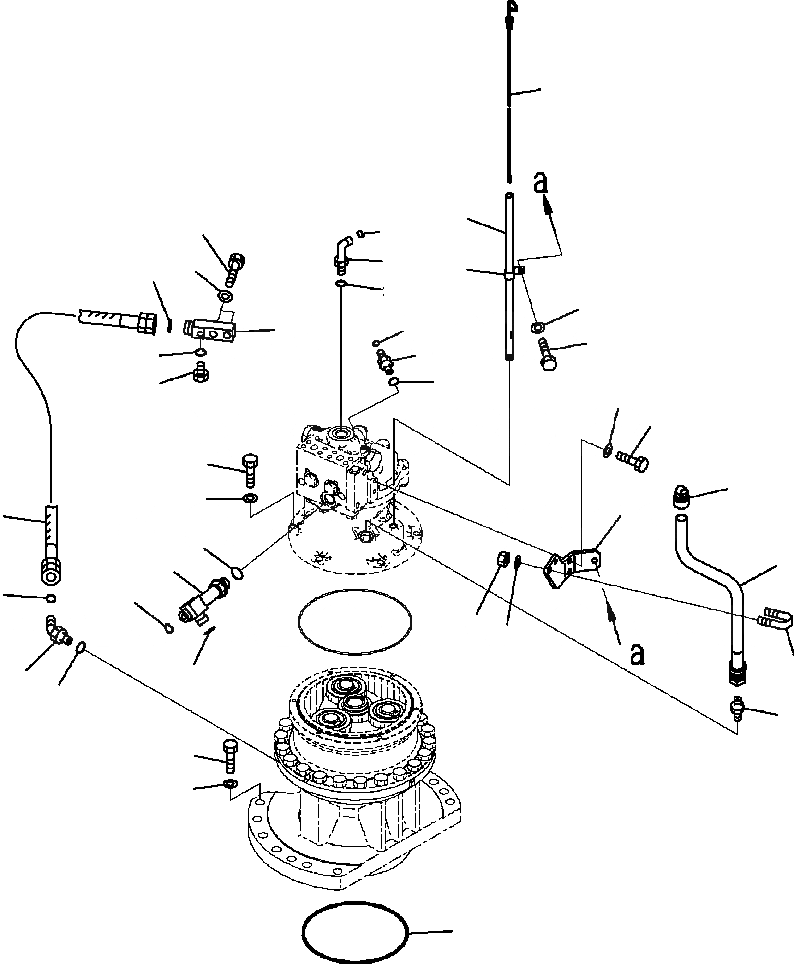 a

a