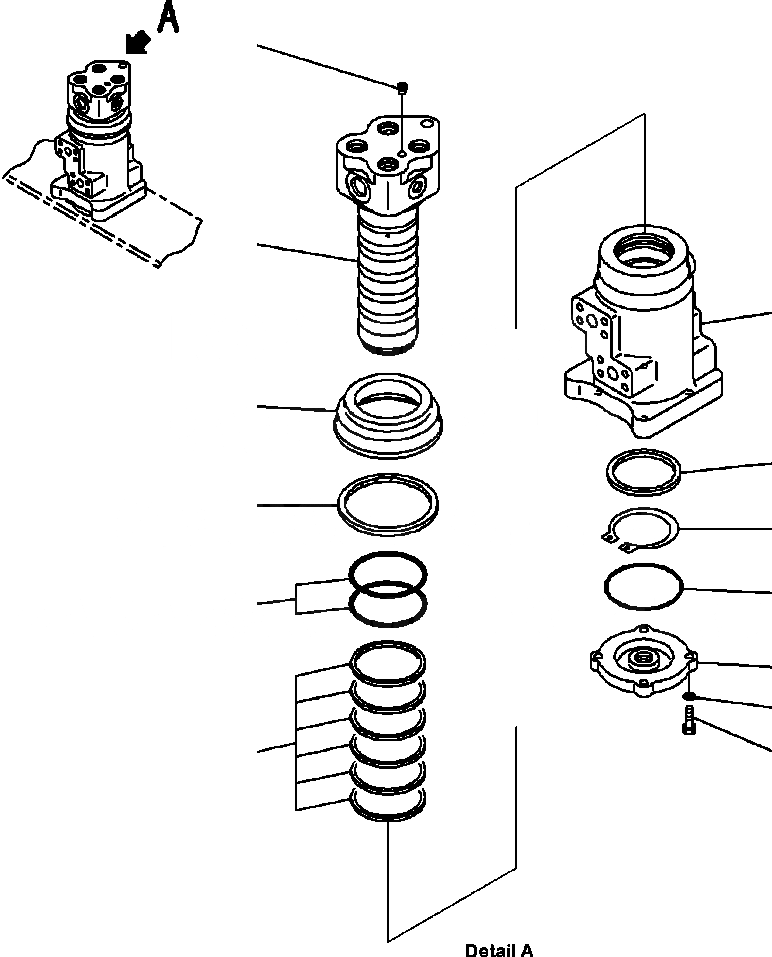 A

Detail A