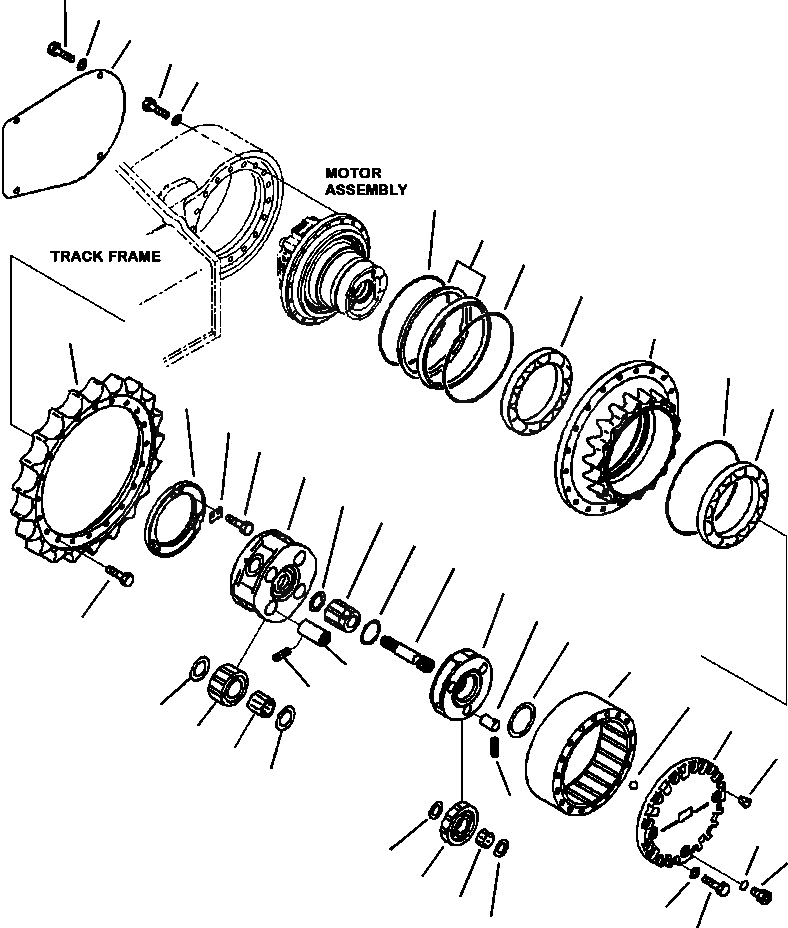 MOTOR ASSEMBLY

TRACK FRAME