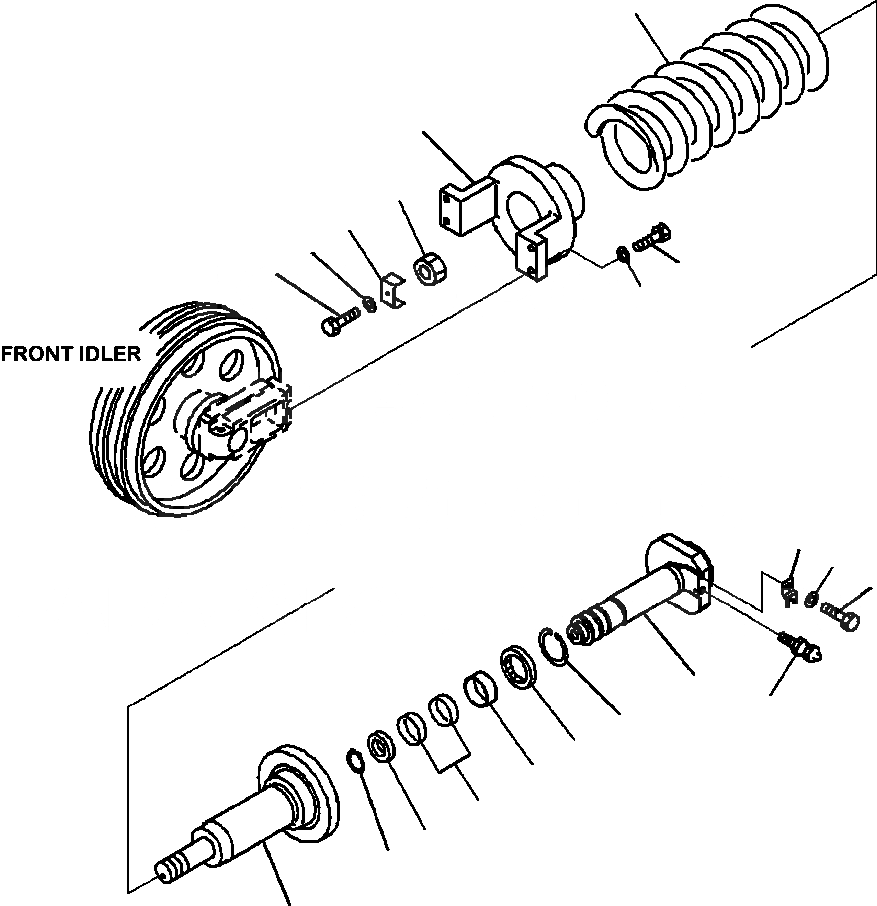 FRONT IDLER