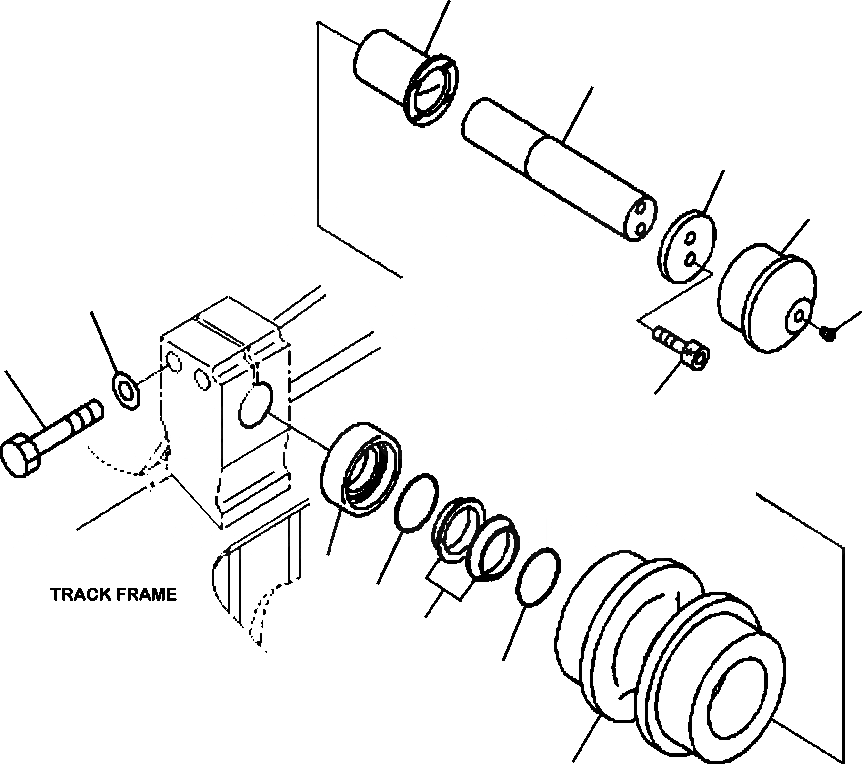 TRACK FRAME