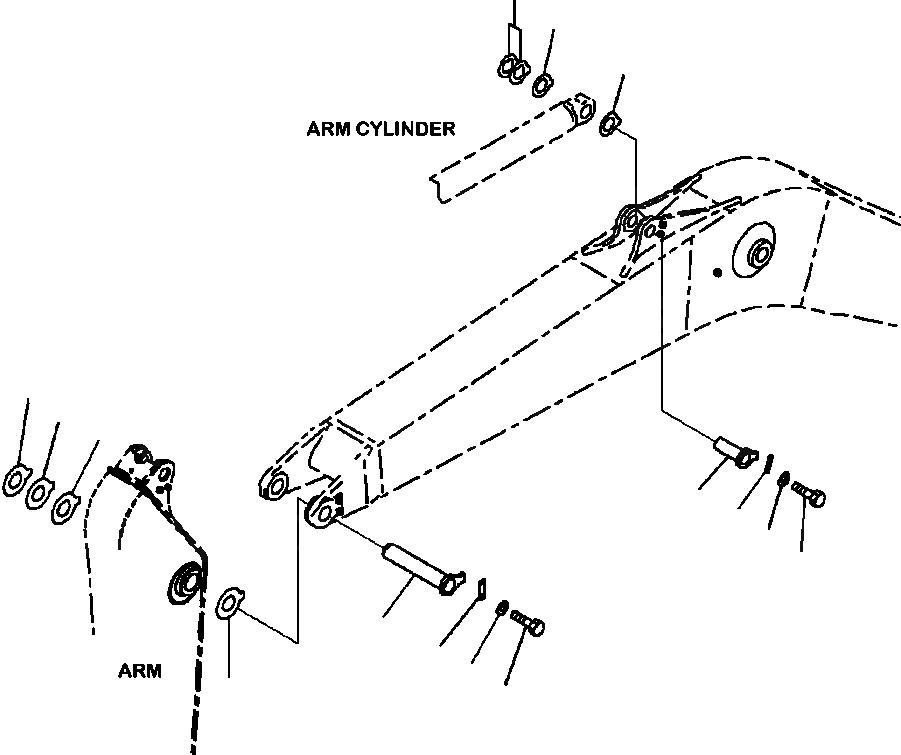 ARM CYLINDER

ARM