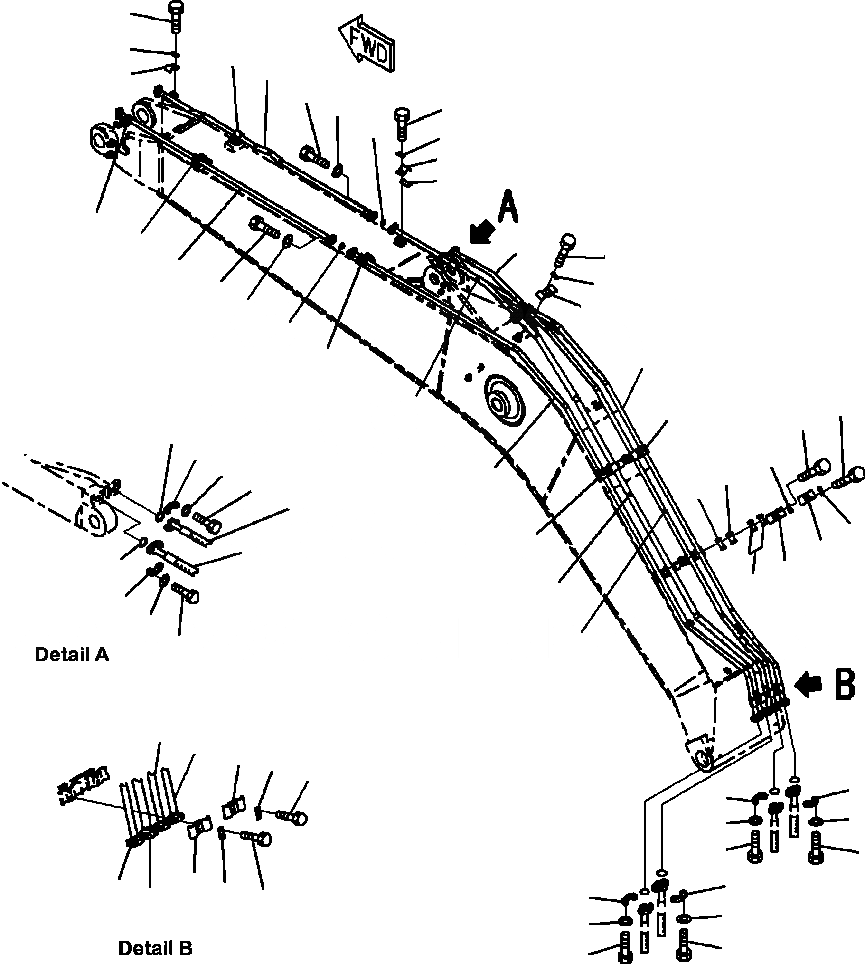 FWD

A

B

Detail A

Detail B