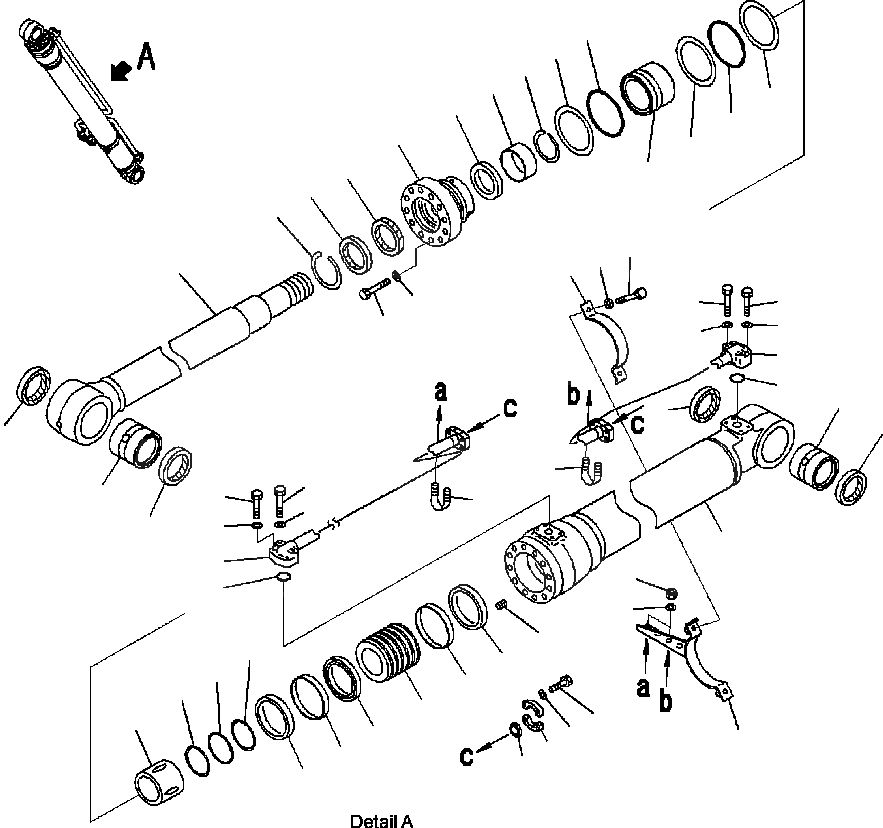 A

a

c

b

c

a

b

c

Detail A