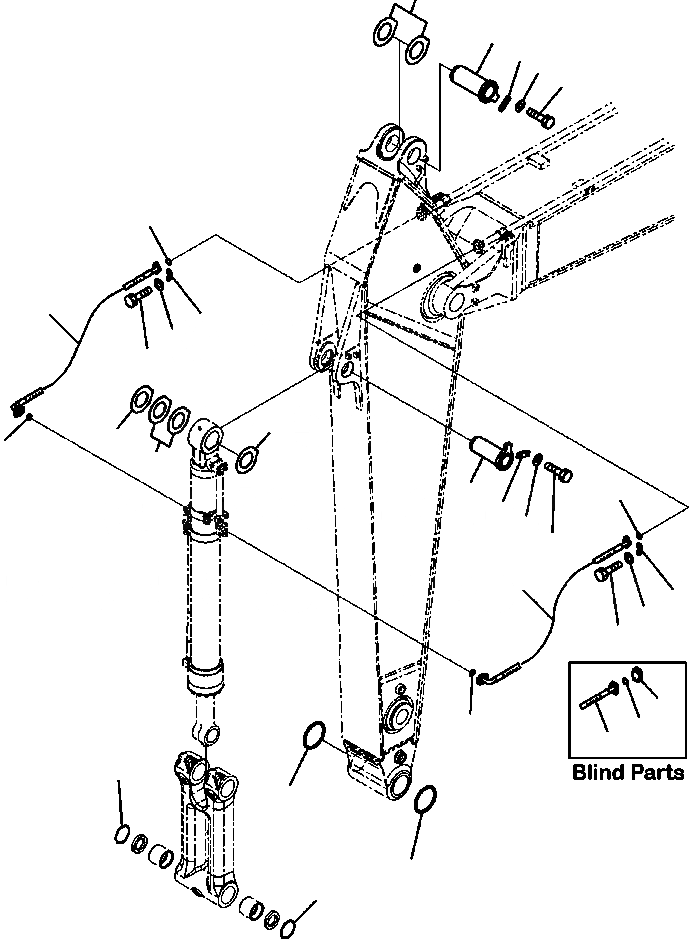 Blind Parts