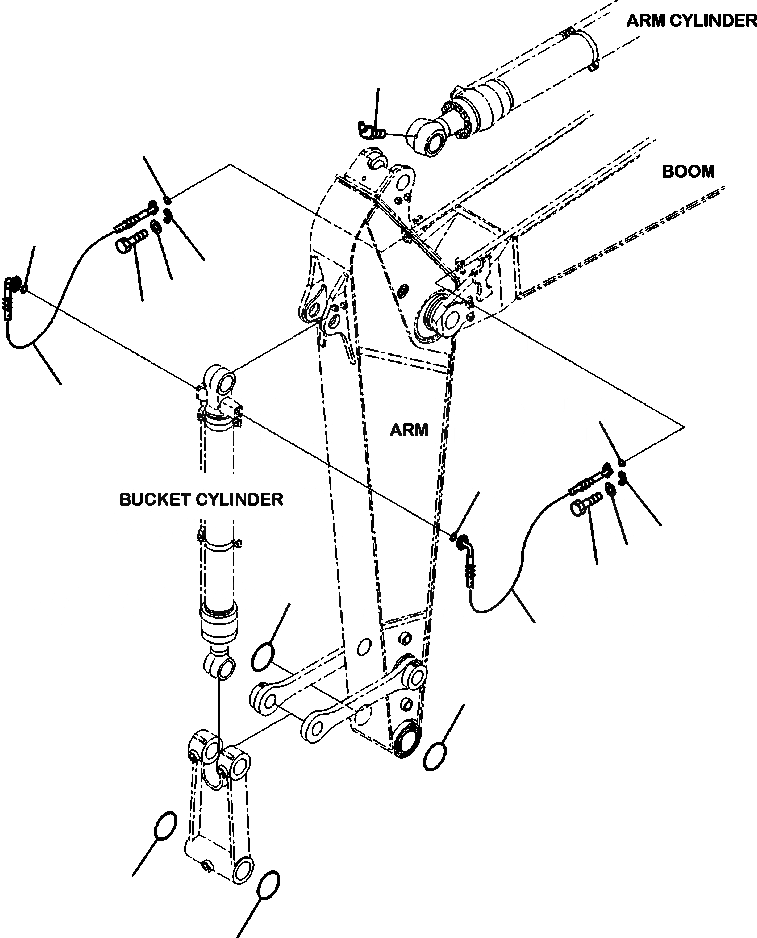 ARM CYLINDER

BOOM

ARM

BUCKET CYLINDER