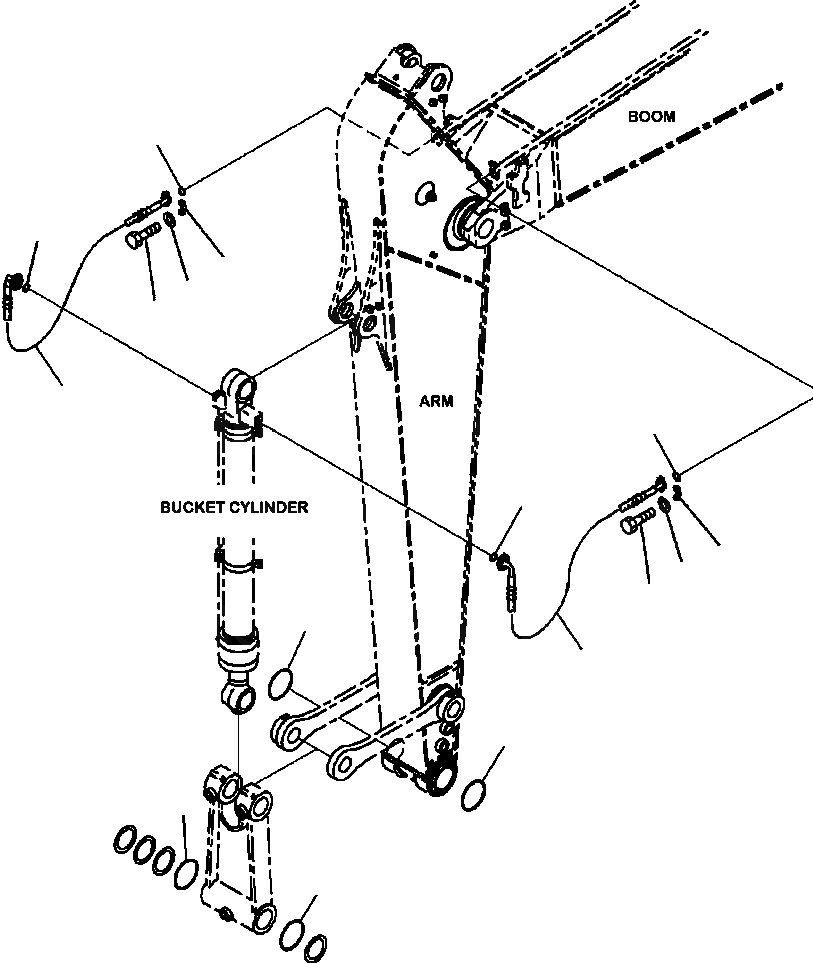 BOOM

ARM

BUCKET CYLINDER