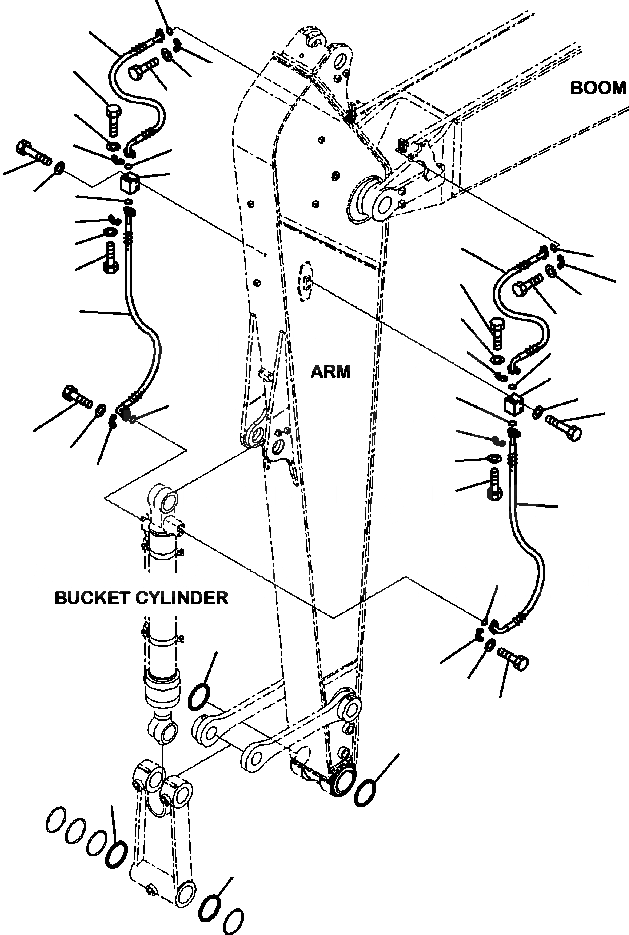 BOOM

ARM

BUCKET CYLINDER