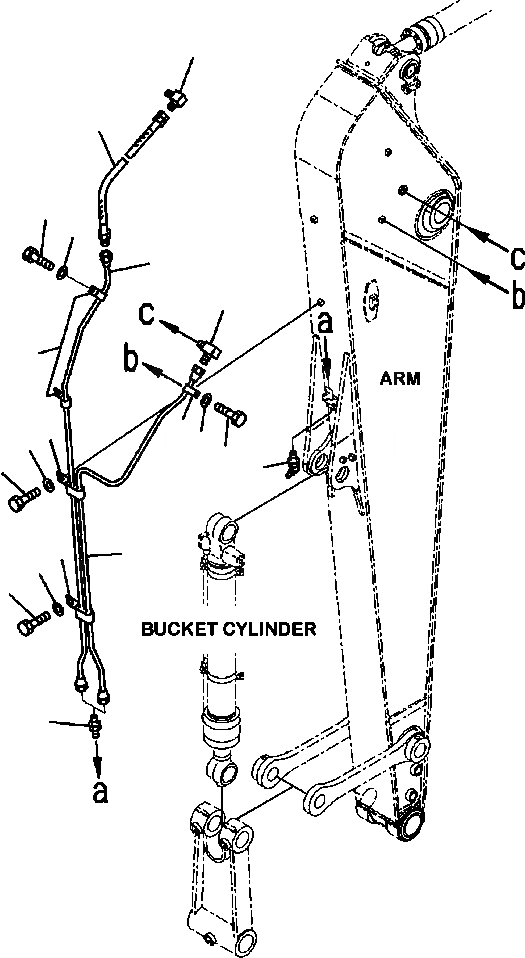 c
b
c
b
a
ARM
BUCKET CYLINDER
a