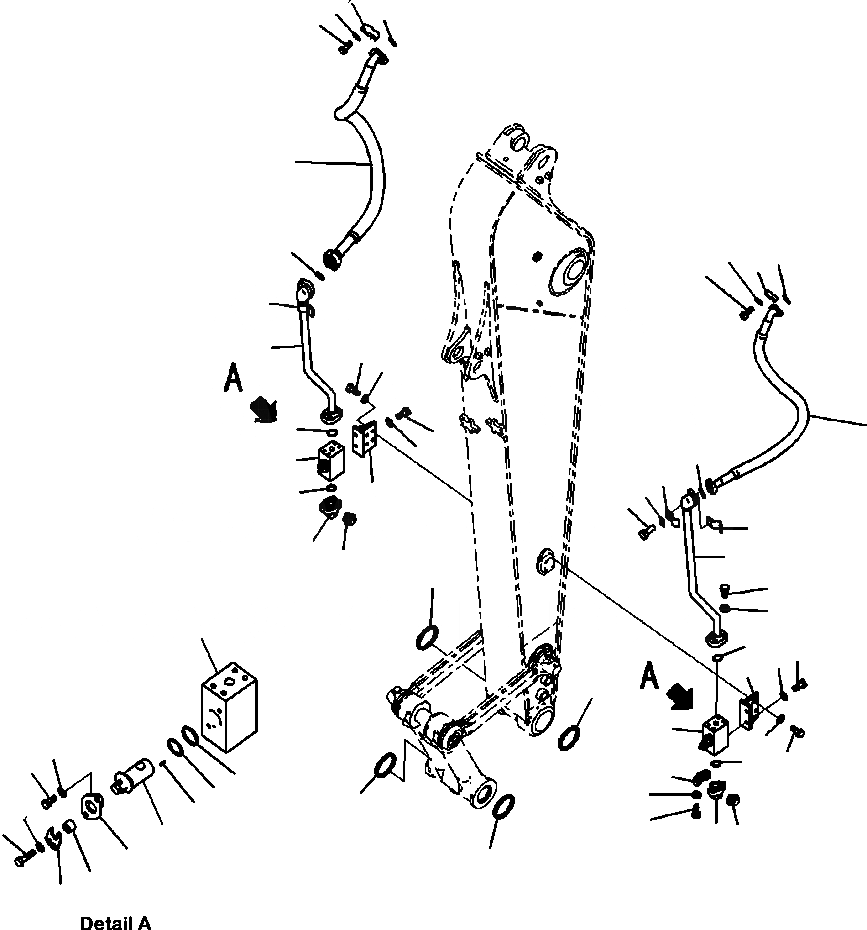 A

A

Detail A