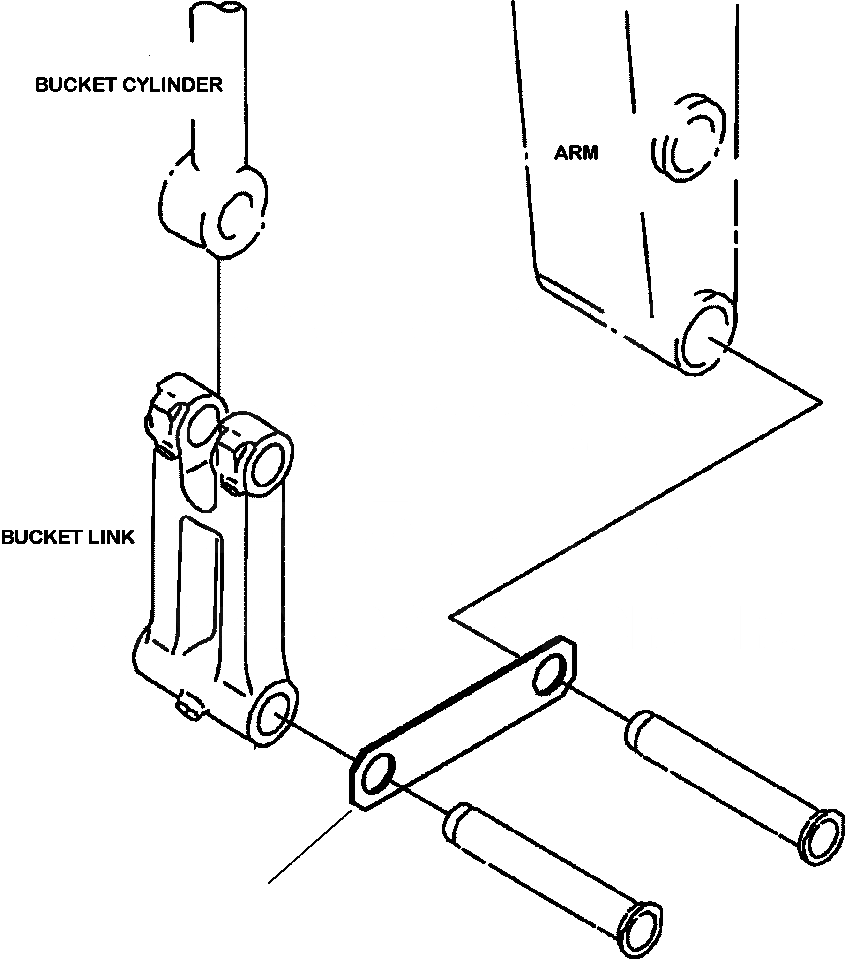 BUCKET CYLINDER

ARM

BUCKET LINK