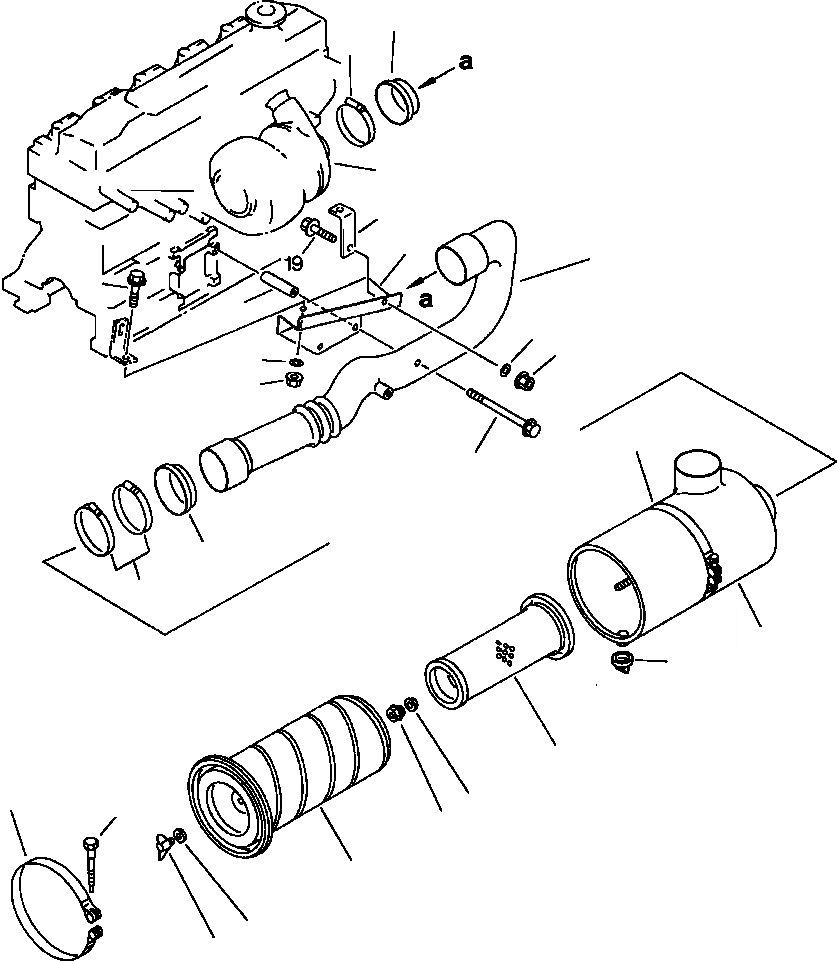 a
19
a