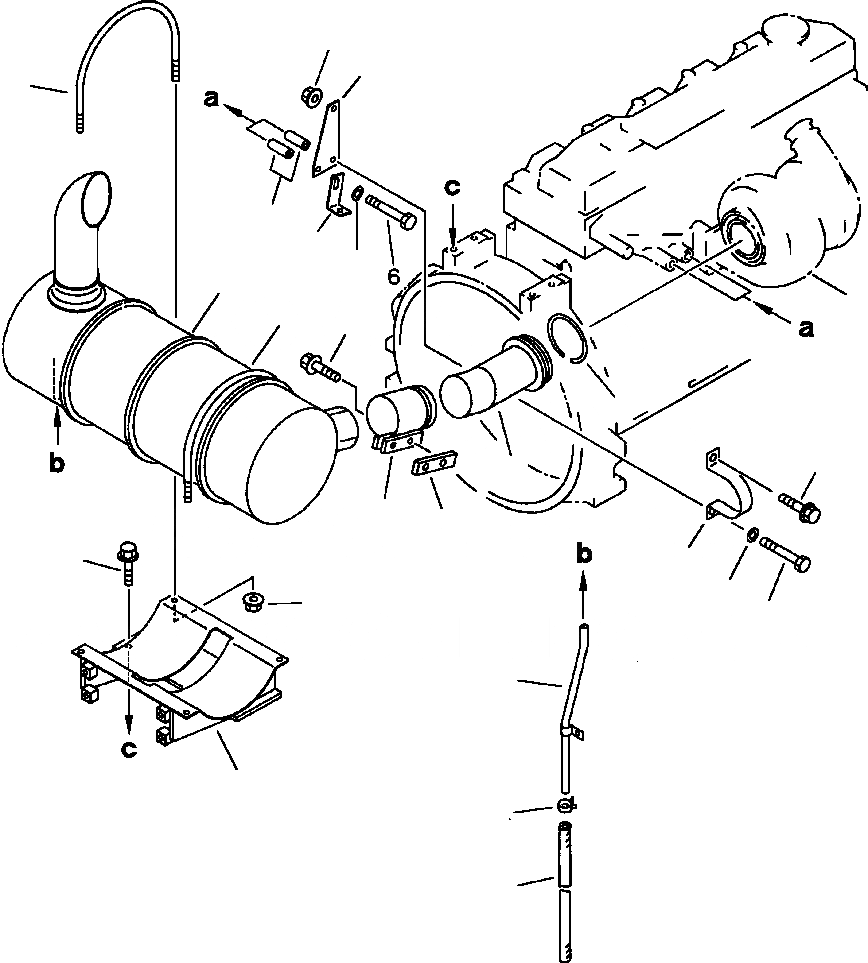 a
c
6
a
b
b
c