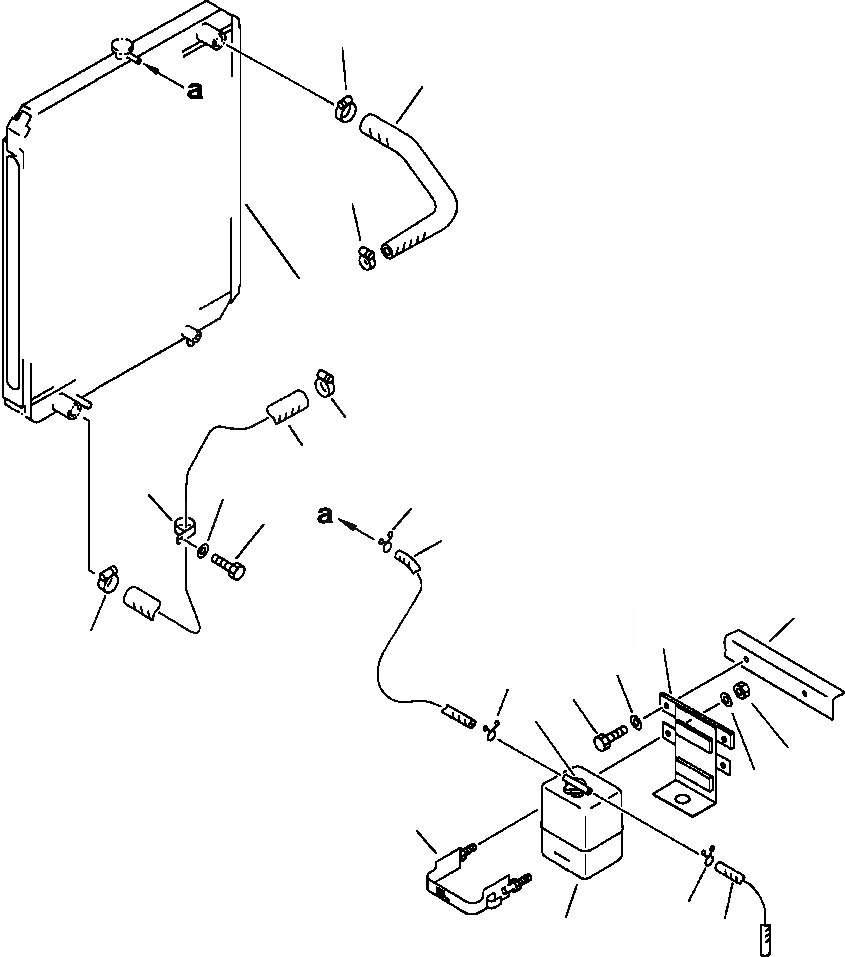 a

a