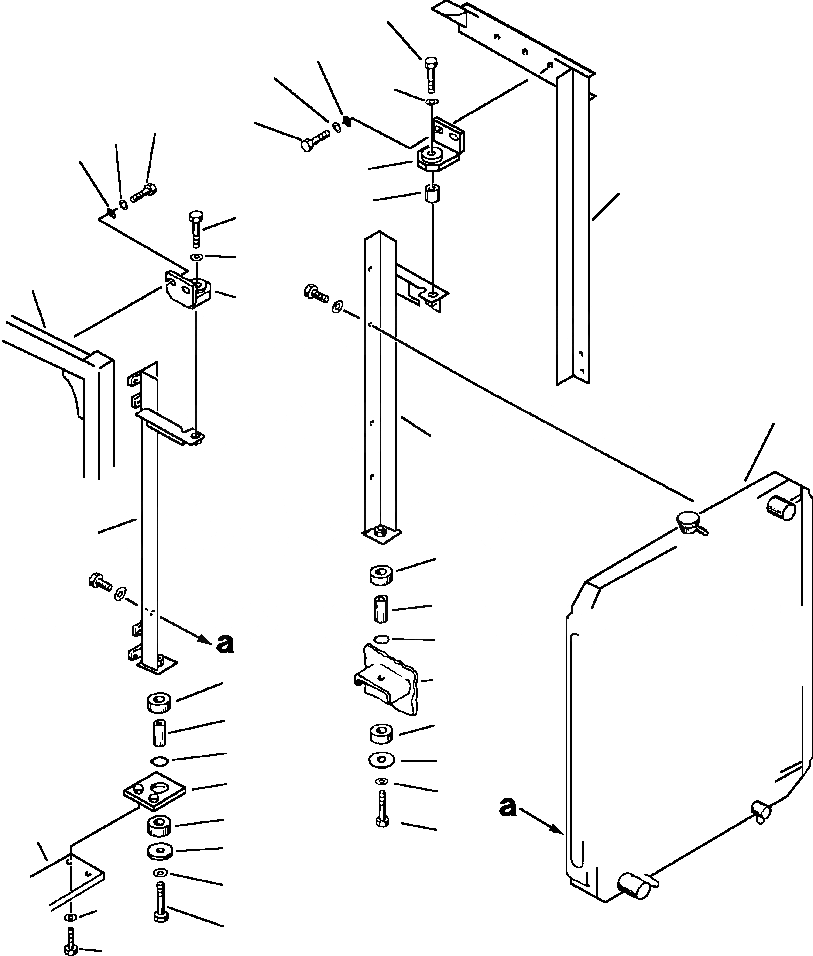 a

a