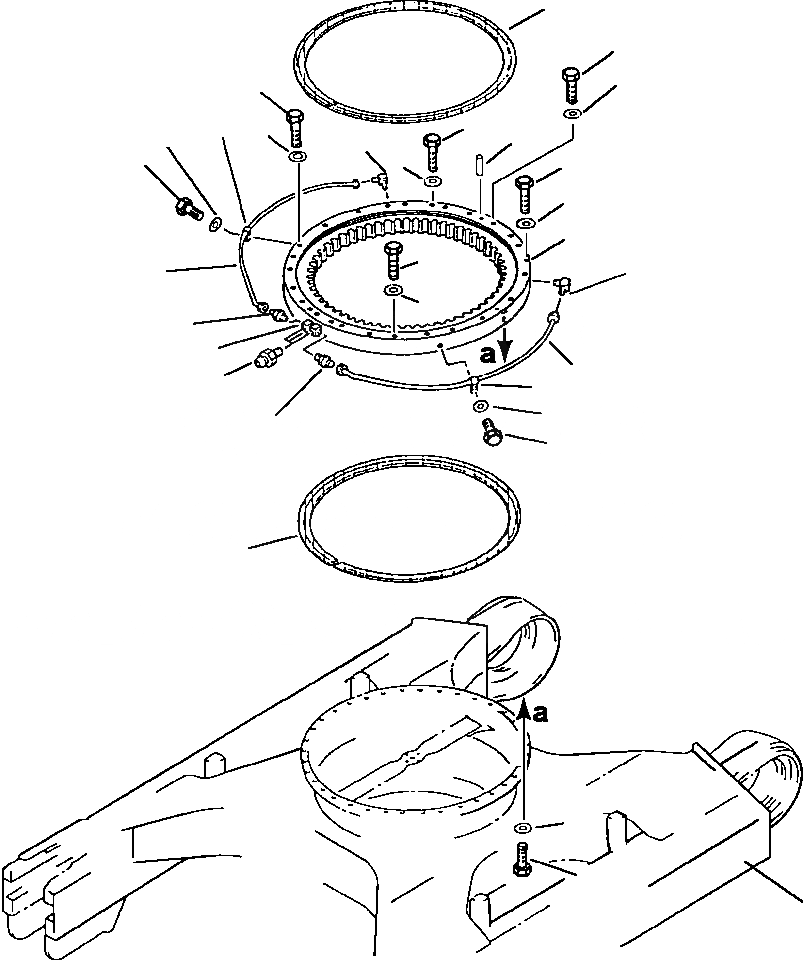 a
a