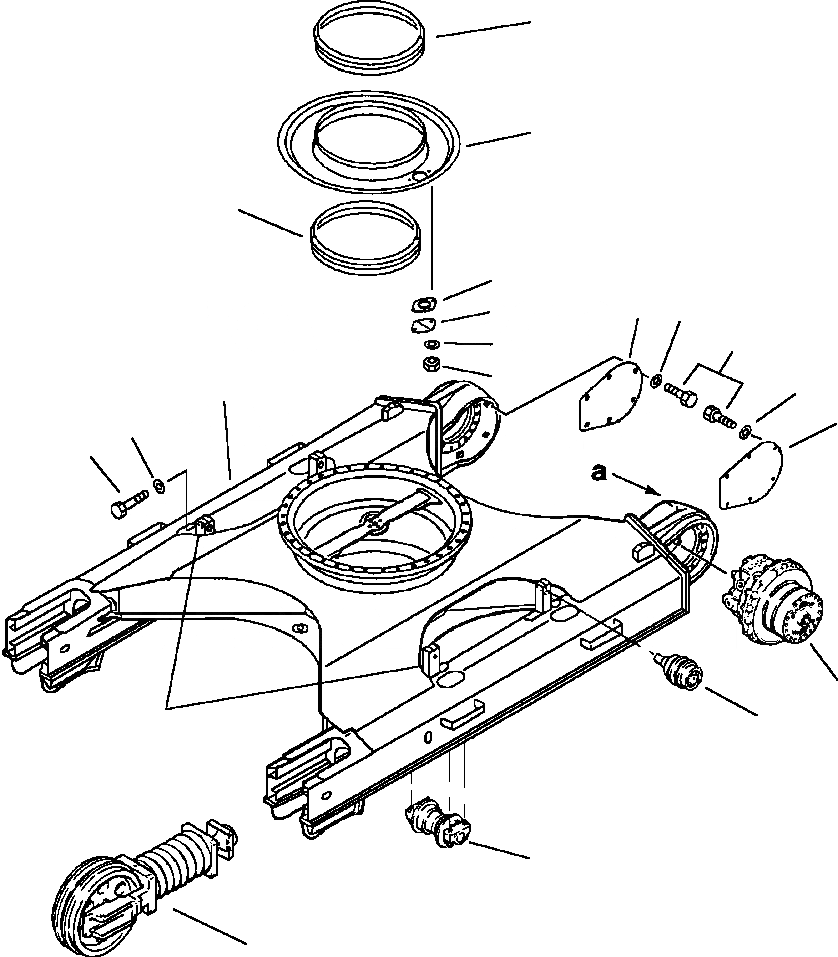 a