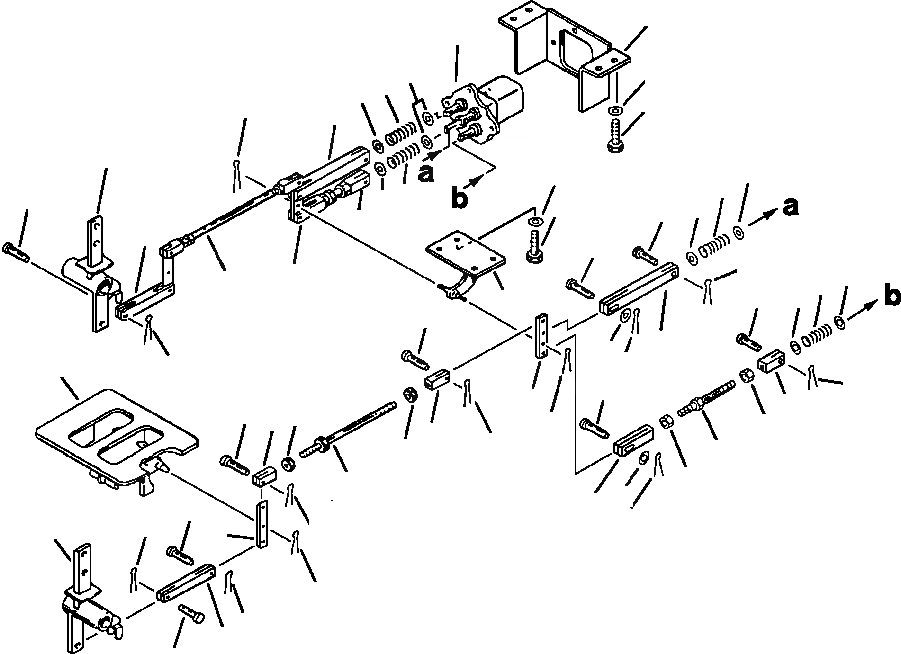 a
b
a
b