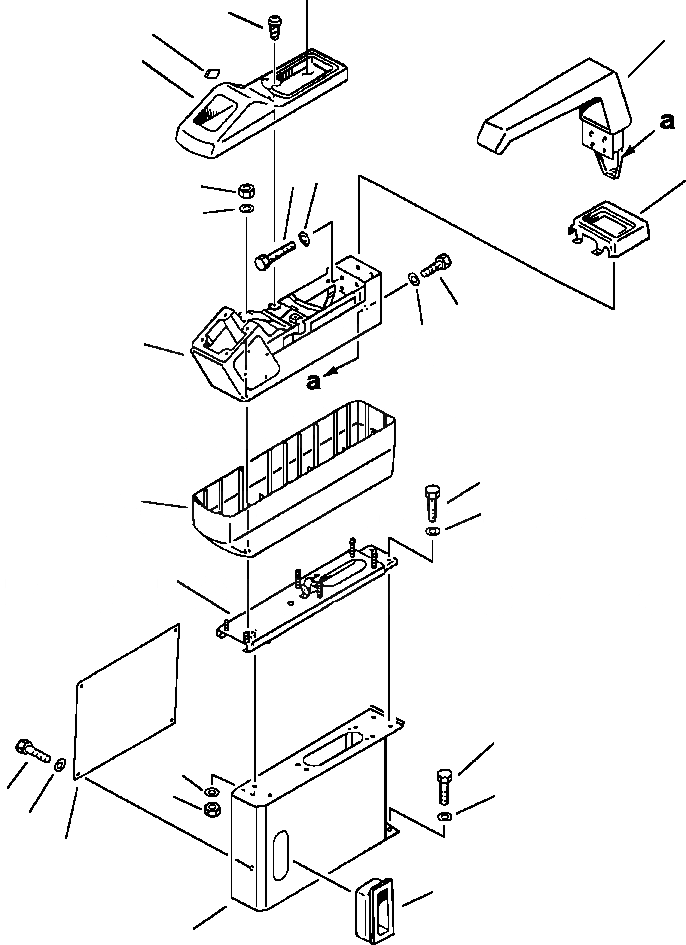 a

a