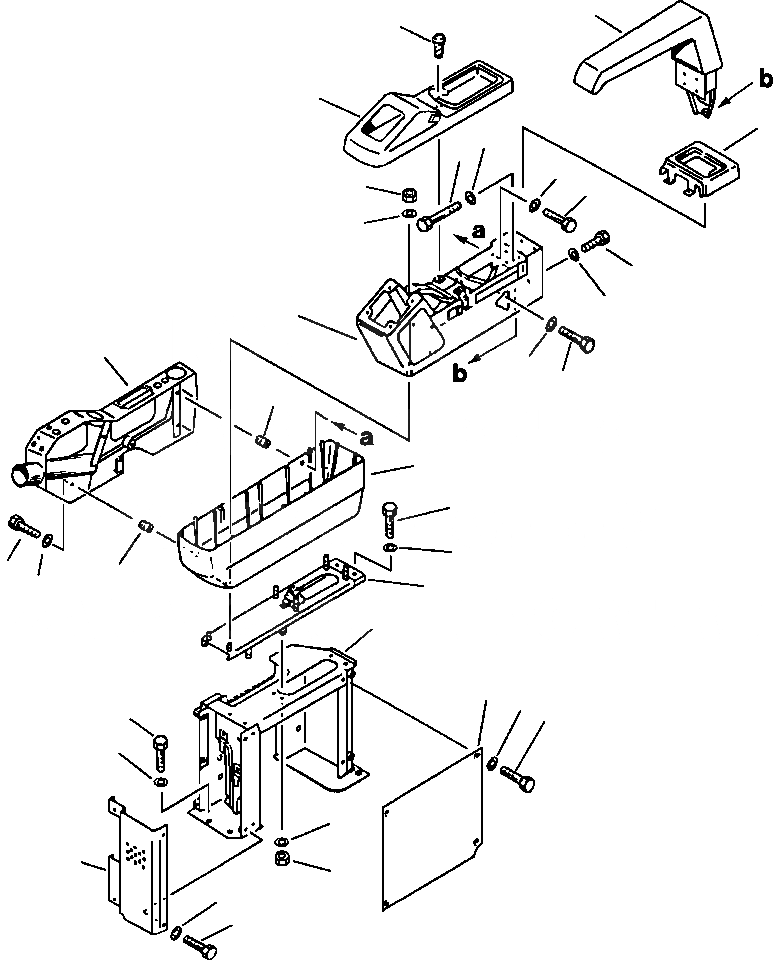 b
a
b
a