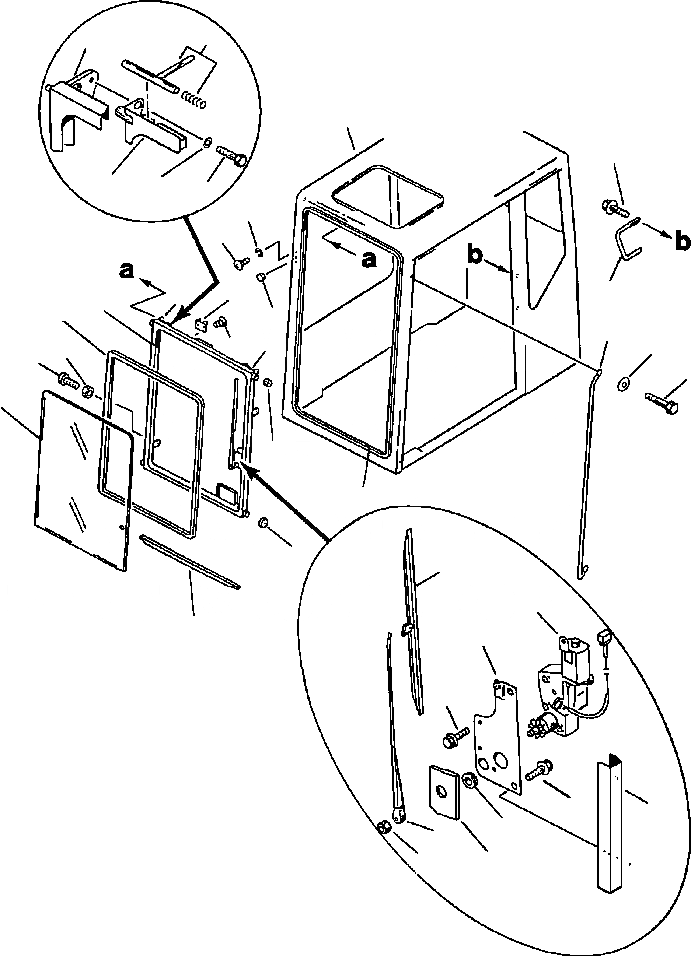 a
a
b
b